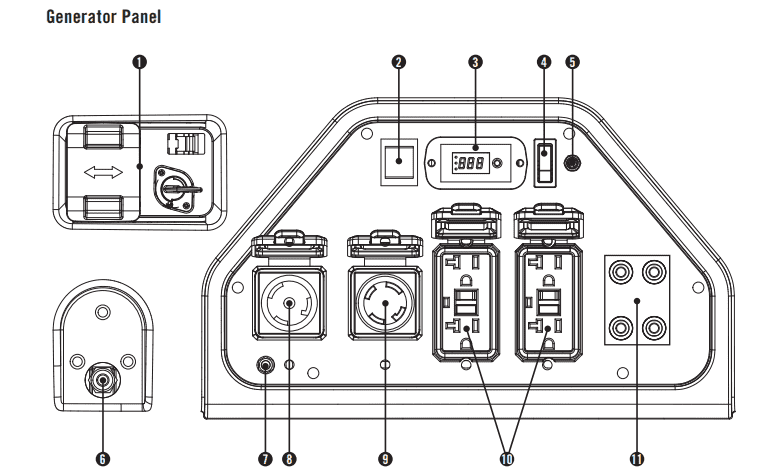 Generator Panel

1
2
3
4
5
888
6
7
8
9
10
11