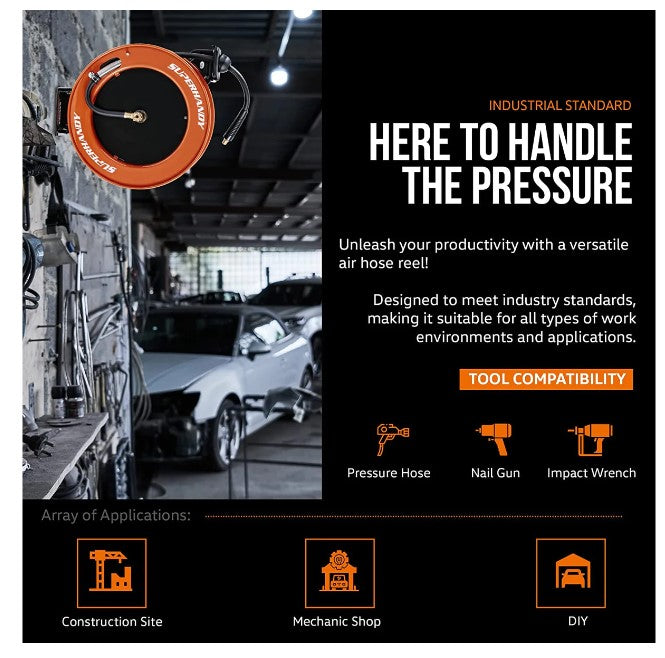 SUPERHANDY

SUPERHANDY

INDUSTRIAL STANDARD

HERE TO HANDLE THE PRESSURE

Unleash your productivity with a versatile air hose reel!

Designed to meet industry standards, making it suitable for all types of work environments and applications.

TOOL COMPATIBILITY

Pressure Hose

Nail Gun

Impact Wrench

Array of Applications:

Construction Site

Mechanic Shop

DIY