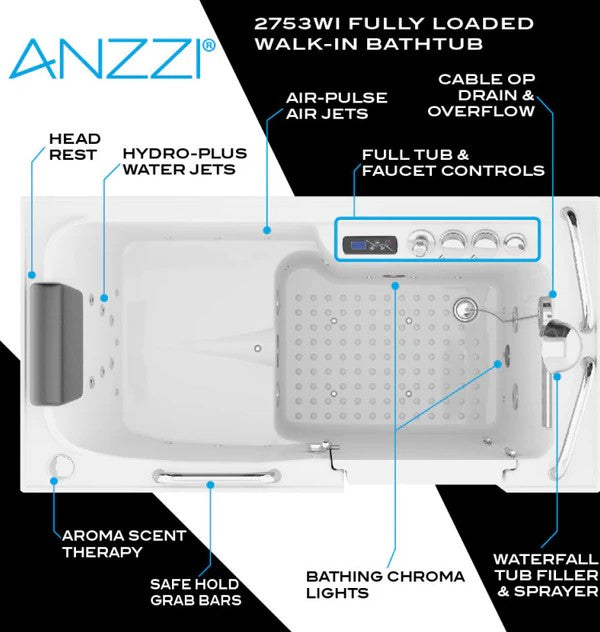 ANZZI®

2753WI FULLY LOADED WALK-IN BATHTUB

CABLE OP DRAIN & OVERFLOW

AIR-PULSE AIR JETS

HEAD REST

HYDRO-PLUS WATER JETS

FULL TUB & FAUCET CONTROLS

AROMA SCENT THERAPY

SAFE HOLD GRAB BARS

BATHING CHROMA LIGHTS

WATERFALL TUB FILLER & SPRAYER