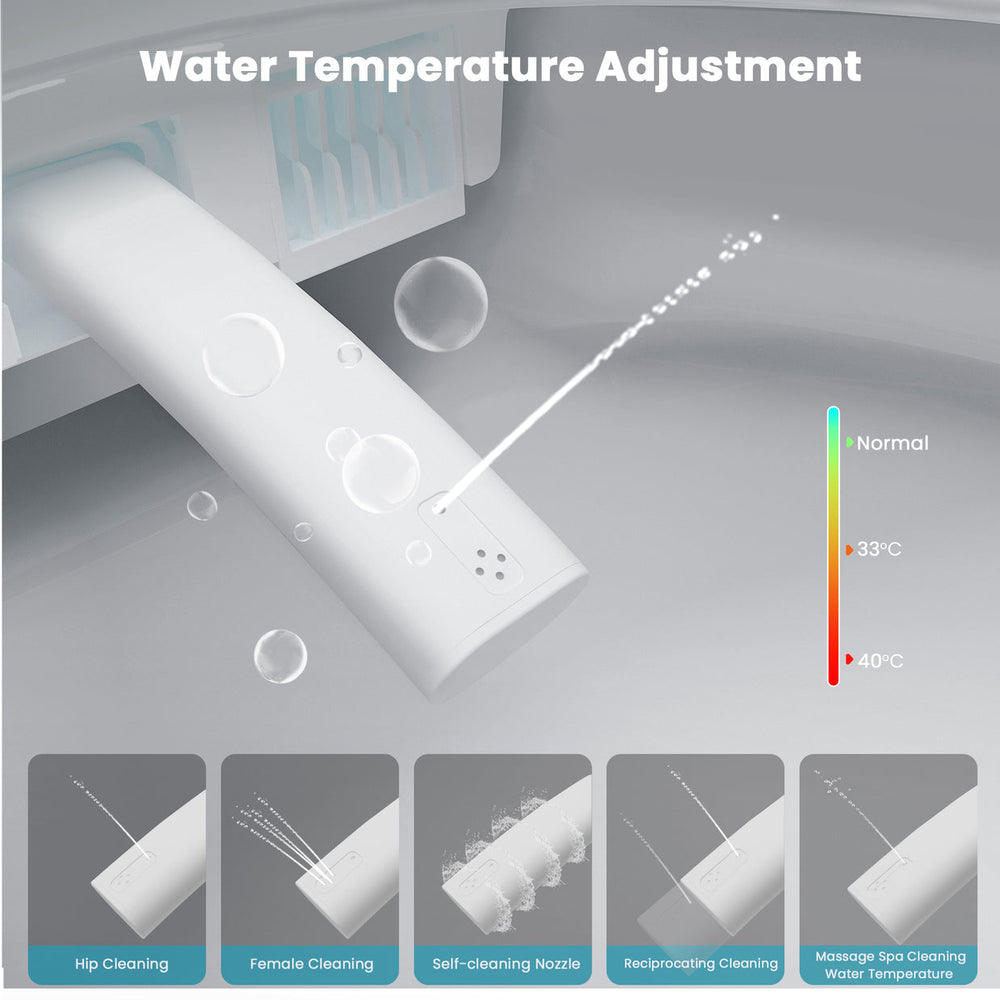 Water Temperature Adjustment

Normal

33°C

40°C

Hip Cleaning

Female Cleaning

Self-cleaning Nozzle

Reciprocating Cleaning

Massage Spa Cleaning Water Temperature