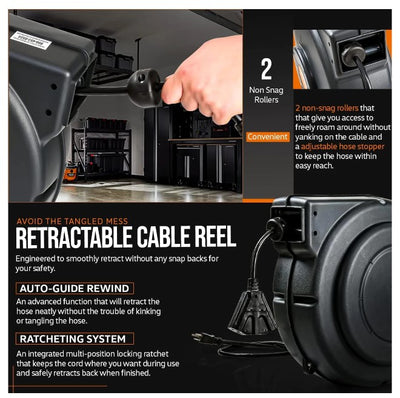 2
Non Snag Rollers

Convenient

2 non-snag rollers that that give you access to freely roam around without yanking on the cable and a adjustable hose stopper to keep the hose within easy reach.

AVOID THE TANGLED MESS
RETRACTABLE CABLE REEL

Engineered to smoothly retract without any snap backs for your safety.

AUTO-GUIDE REWIND
An advanced function that will retract the hose neatly without the trouble of kinking or tangling the hose.

RATCHETING SYSTEM
An integrated multi-position locking ratchet that keeps the cord where you want during use and safely retracts back when finished.