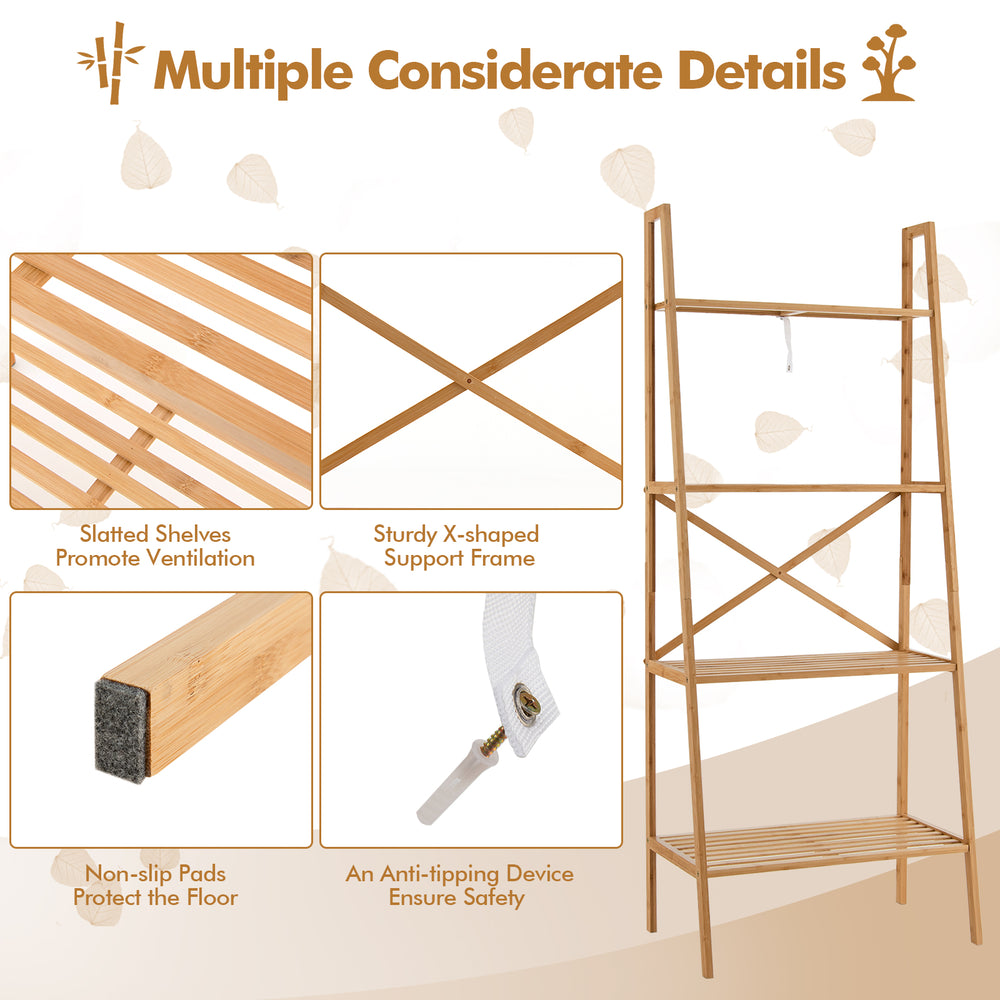 Multiple Considerate Details

Slatted Shelves
Promote Ventilation

Sturdy X-shaped
Support Frame

Non-slip Pads
Protect the Floor

An Anti-tipping Device
Ensure Safety