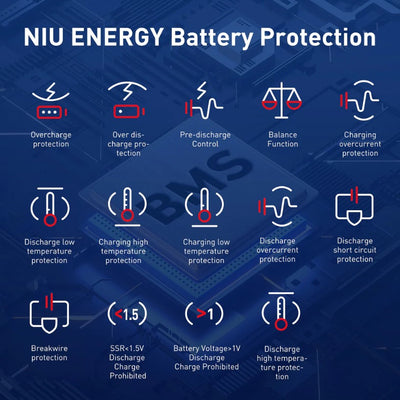 NIU ENERGY Battery Protection

Overcharge protection

Over discharge protection

Pre-discharge Control

Balance Function

Charging overcurrent protection

BMS

Discharge low temperature protection

Charging high temperature protection

Charging low temperature protection

Discharge overcurrent protection

Discharge short circuit protection

Breakwire protection

<1.5

SSR<1.5V Discharge Charge Prohibited

>1

Battery Voltage>1V Discharge Charge Prohibited

Discharge high temperature protection