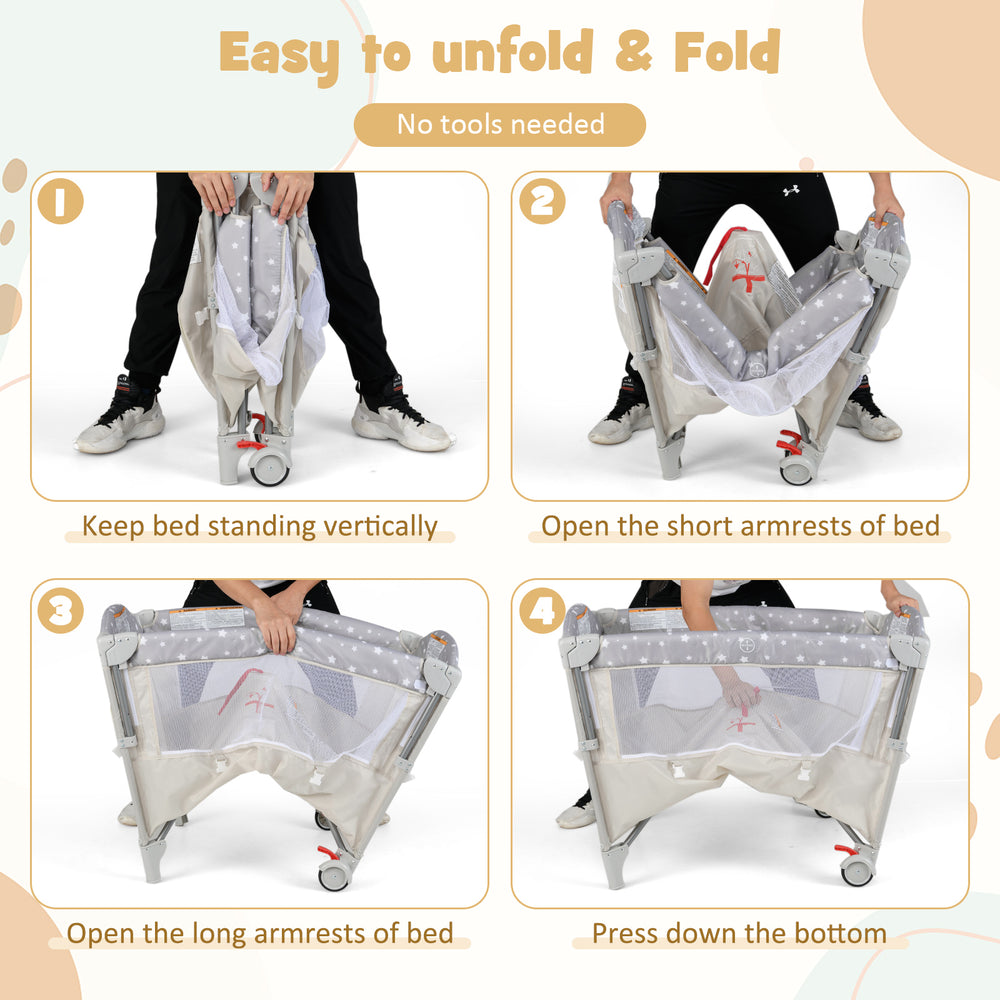 Easy to unfold & Fold

No tools needed

1

Keep bed standing vertically

2

Open the short armrests of bed

3

Open the long armrests of bed

4

Press down the bottom