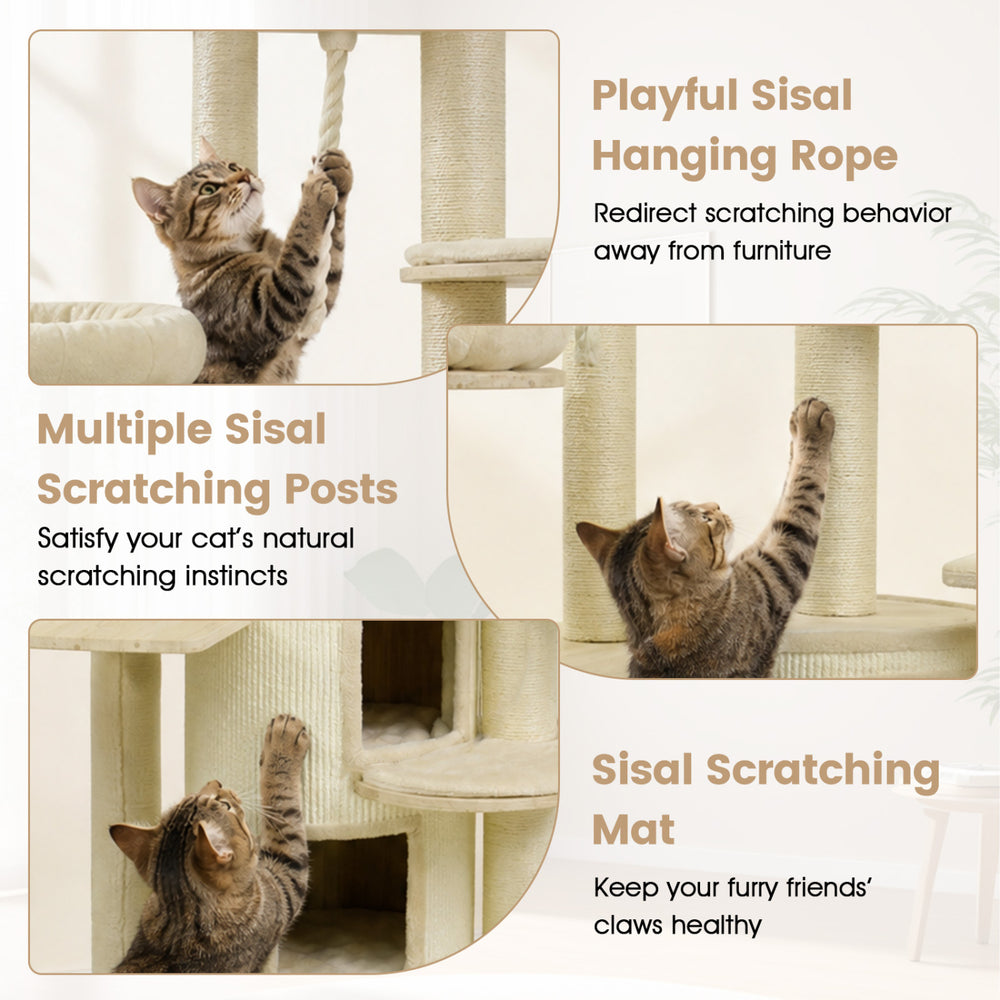 Playful Sisal Hanging Rope

Redirect scratching behavior away from furniture

Multiple Sisal Scratching Posts

Satisfy your cat's natural scratching instincts

Sisal Scratching Mat

Keep your furry friends' claws healthy