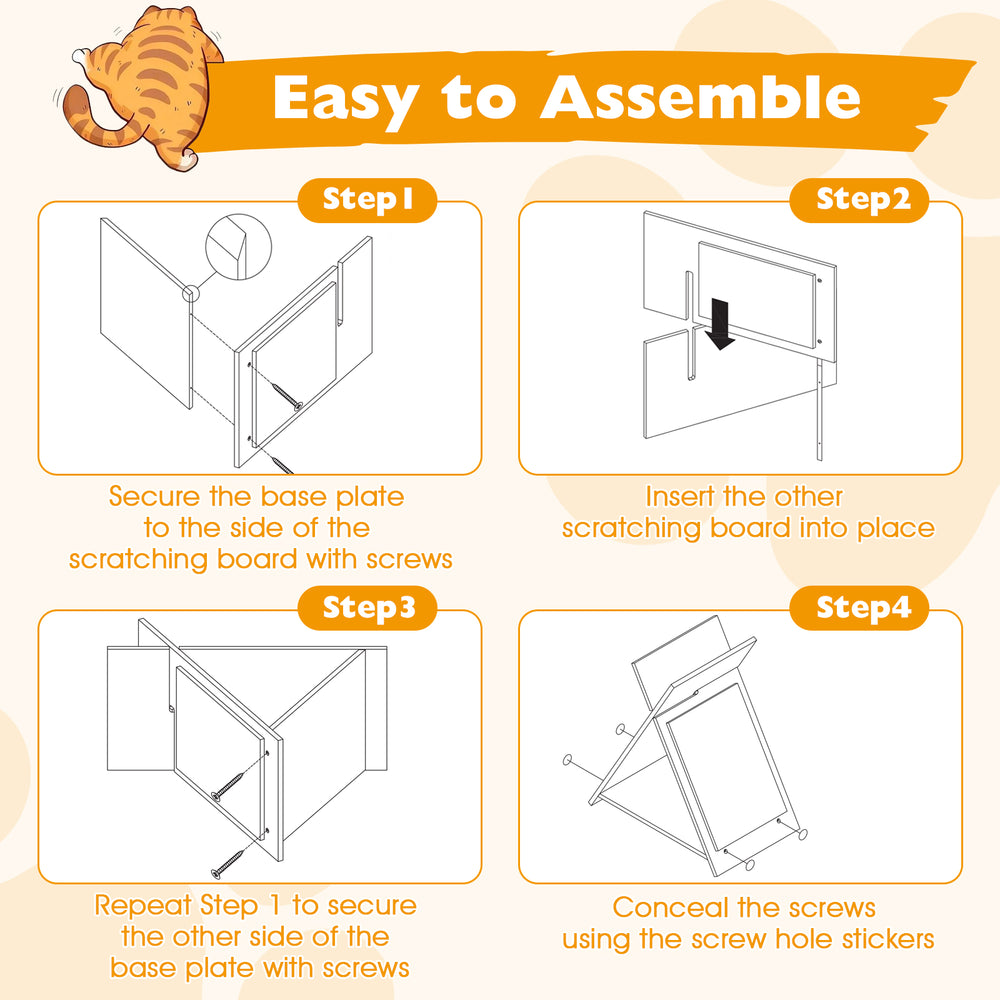 Easy to Assemble

Step1

Secure the base plate to the side of the scratching board with screws

Step2

Insert the other scratching board into place

Step3

Repeat Step 1 to secure the other side of the base plate with screws

Step4

Conceal the screws using the screw hole stickers