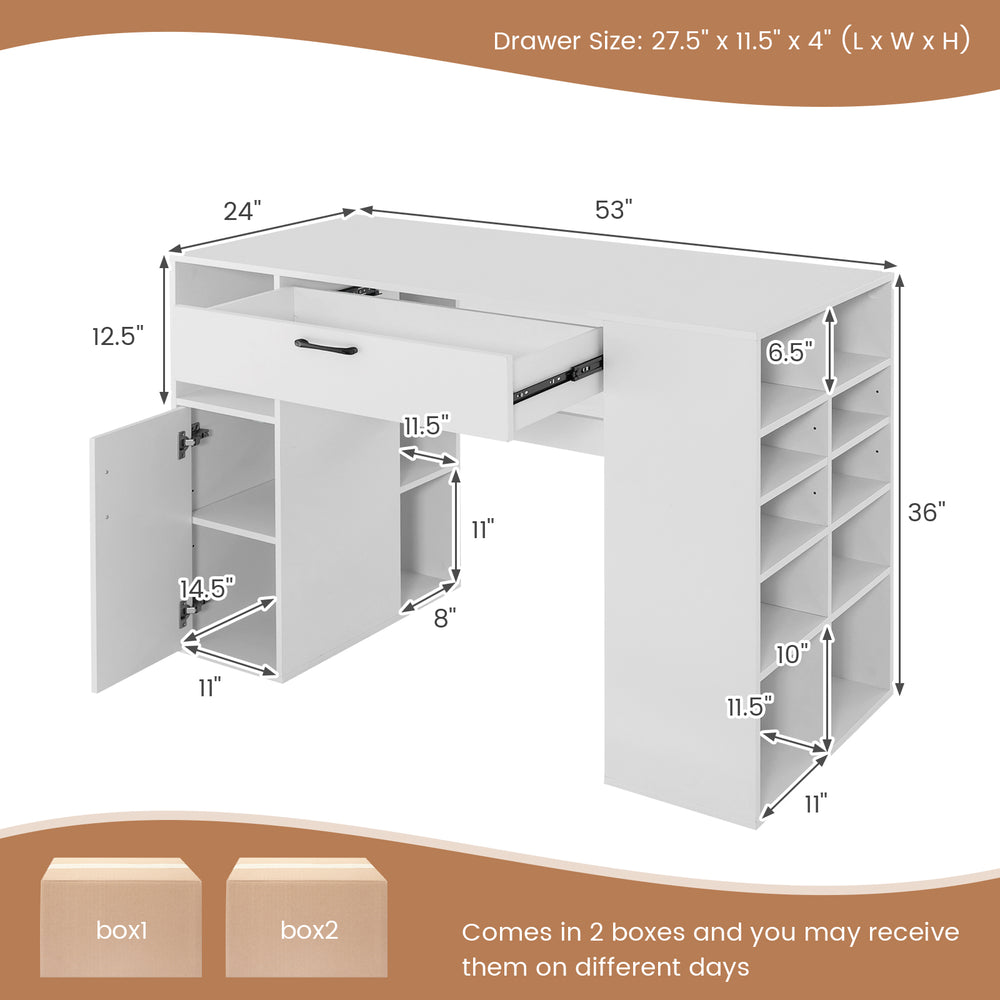 Drawer Size: 27.5" x 11.5" x 4" (L x W x H)

24"

53"

12.5"

6.5"

11.5"

11"

36"

14.5"

8"

11"

10"

11.5"

11"

box1

box2

Comes in 2 boxes and you may receive them on different days