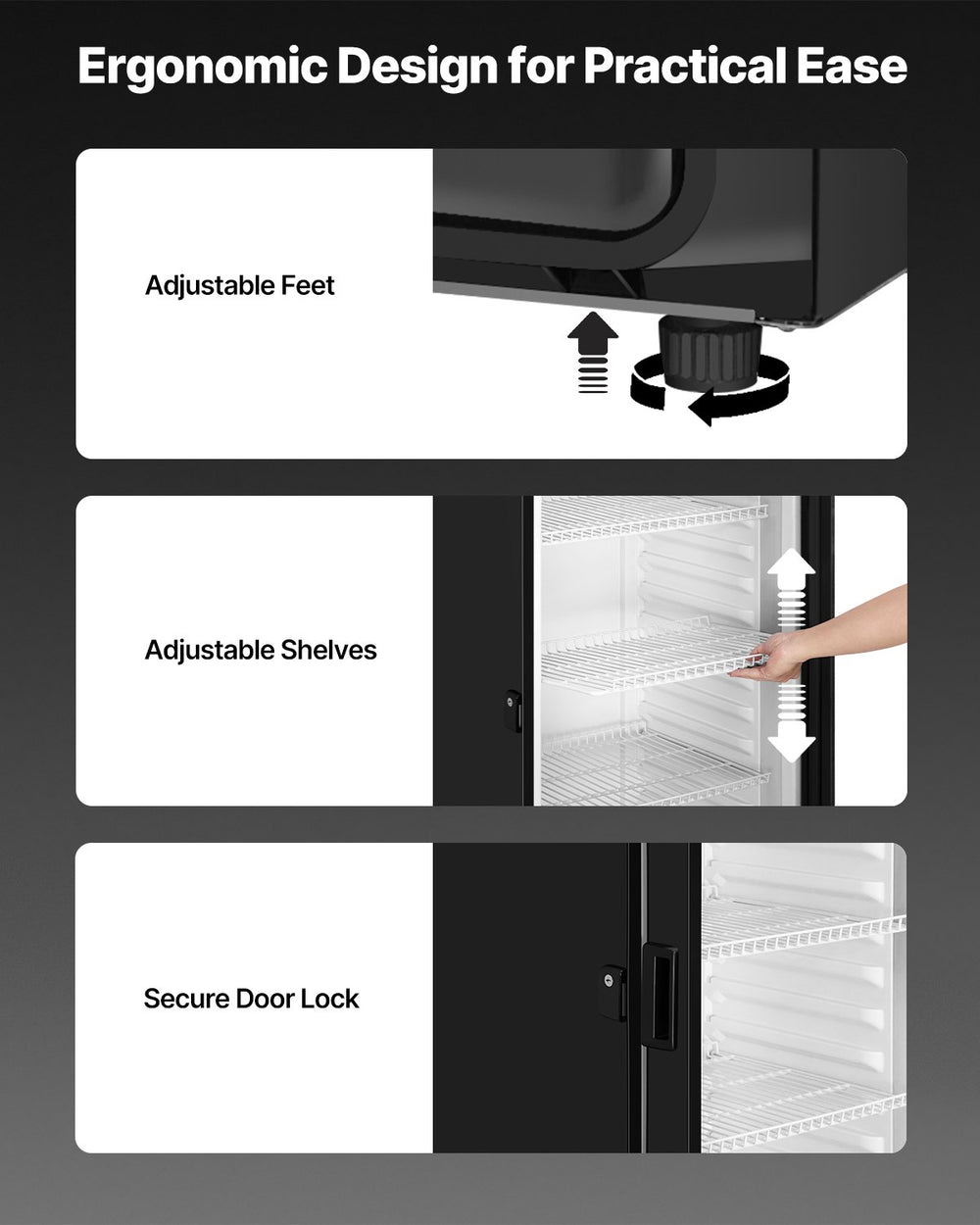 Ergonomic Design for Practical Ease

Adjustable Feet

Adjustable Shelves

Secure Door Lock