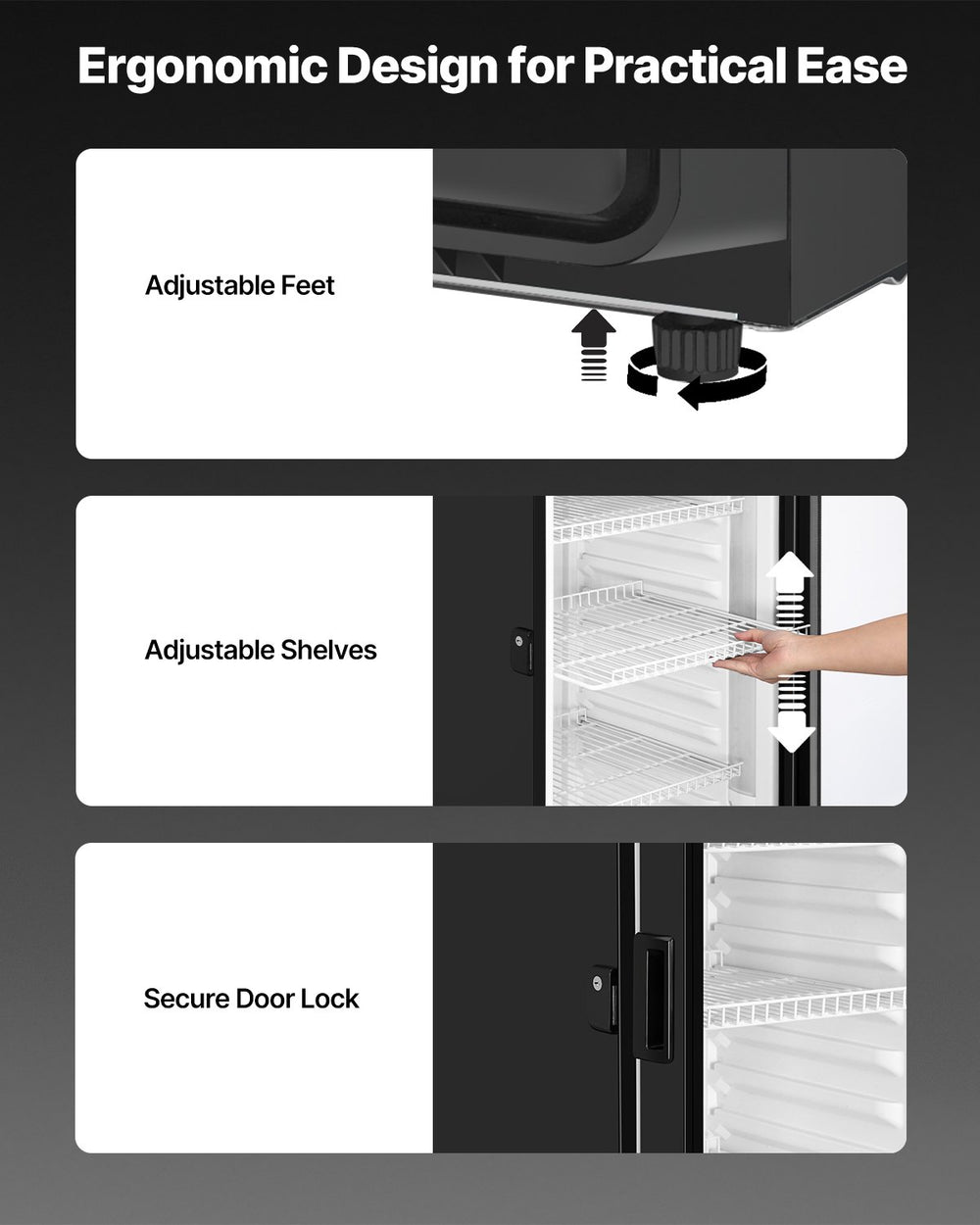 Ergonomic Design for Practical Ease

Adjustable Feet

Adjustable Shelves

Secure Door Lock