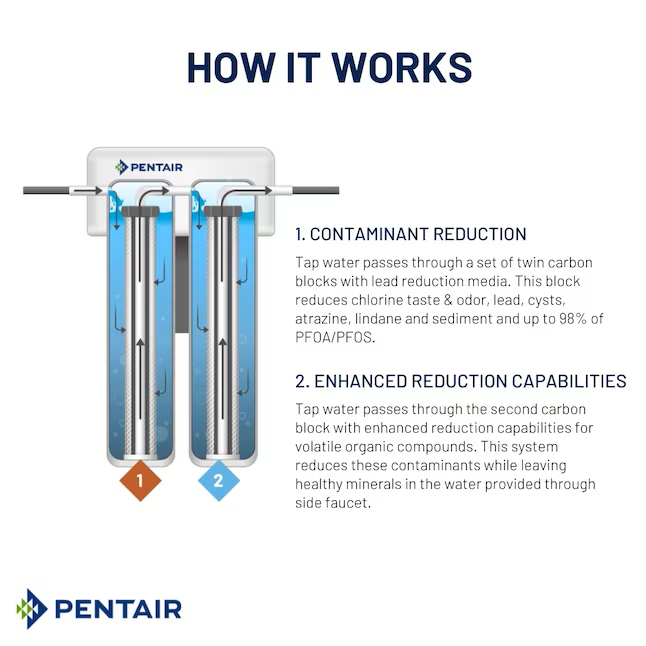 HOW IT WORKS

PENTAIR

1

2

1. CONTAMINANT REDUCTION

Tap water passes through a set of twin carbon blocks with lead reduction media. This block reduces chlorine taste & odor, lead, cysts, atrazine, lindane and sediment and up to 98% of PFOA/PFOS.

2. ENHANCED REDUCTION CAPABILITIES

Tap water passes through the second carbon block with enhanced reduction capabilities for volatile organic compounds. This system reduces these contaminants while leaving healthy minerals in the water provided through side faucet.

PENTAIR