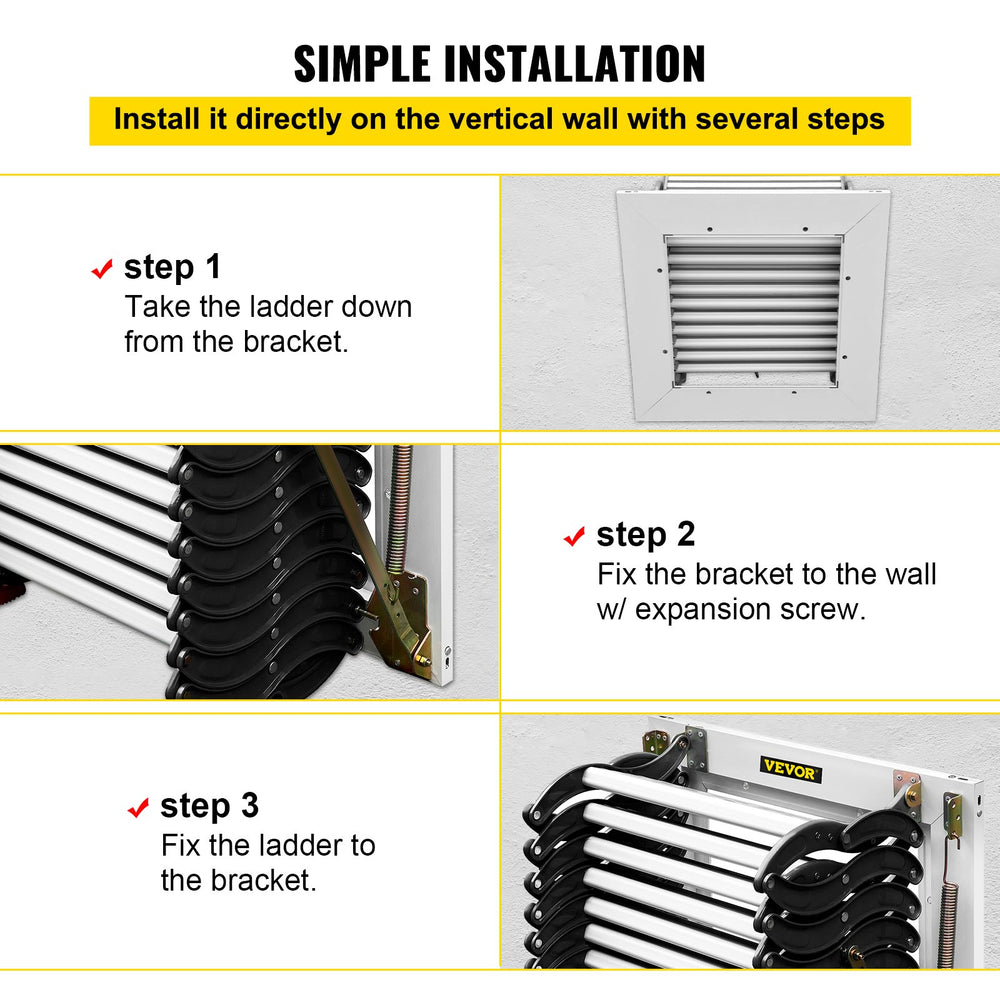 SIMPLE INSTALLATION

Install it directly on the vertical wall with several steps

step 1
Take the ladder down from the bracket.

step 2
Fix the bracket to the wall w/ expansion screw.

step 3
Fix the ladder to the bracket.

VEVOR