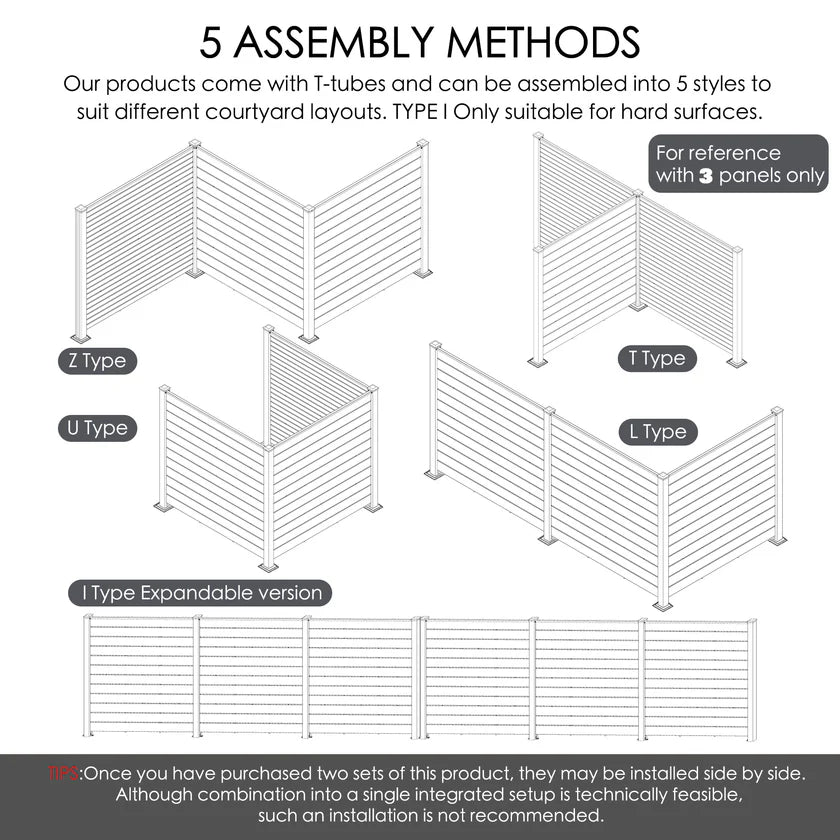 5 ASSEMBLY METHODS

Our products come with T-tubes and can be assembled into 5 styles to suit different courtyard layouts. TYPE I Only suitable for hard surfaces.

For reference with 3 panels only

Z Type

T Type

U Type

L Type

I Type Expandable version

TIPS:Once you have purchased two sets of this product, they may be installed side by side. Although combination into a single integrated setup is technically feasible, such an installation is not recommended.