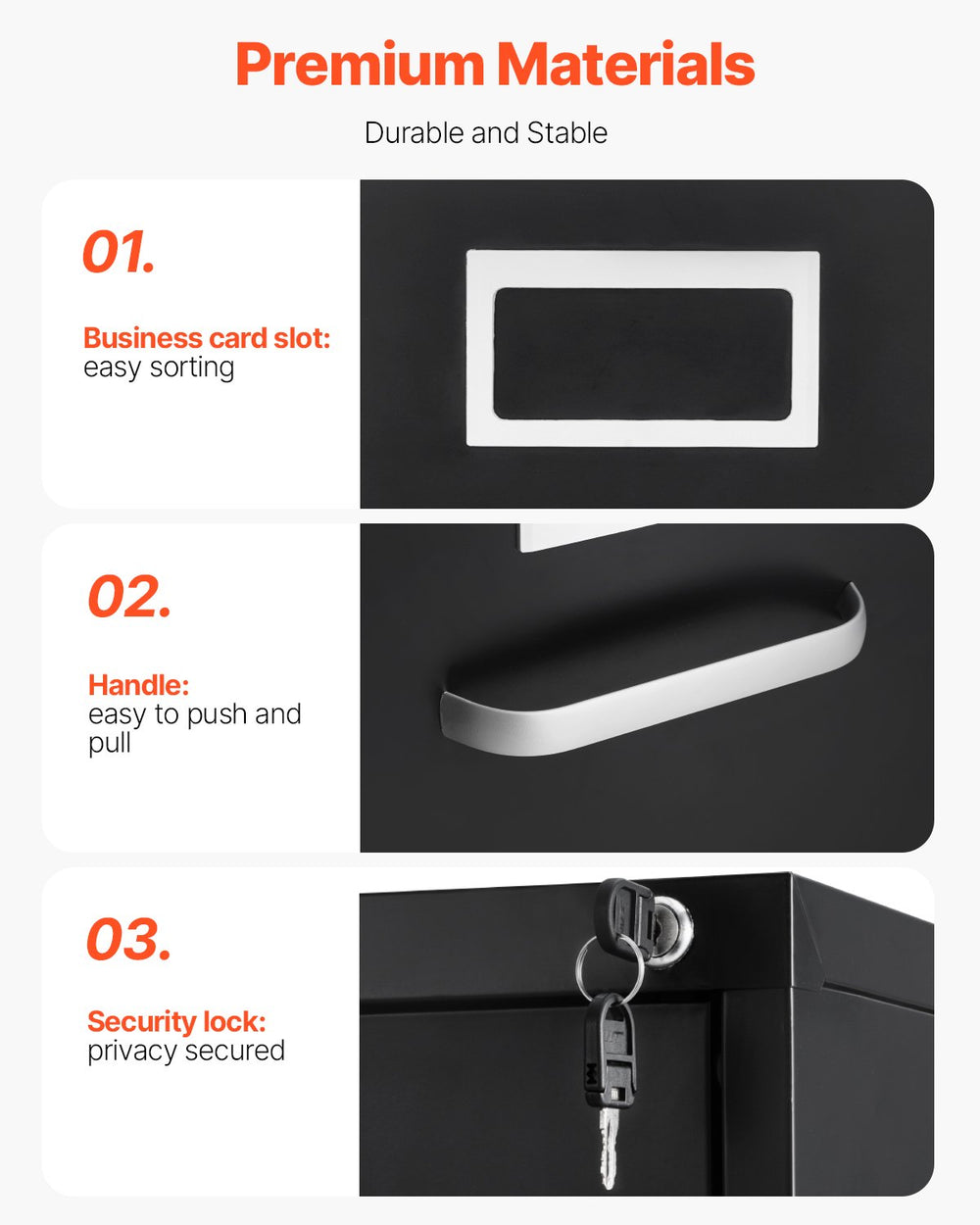 Premium Materials

Durable and Stable

01.

Business card slot:
easy sorting

02.

Handle:
easy to push and pull

03.

Security lock:
privacy secured