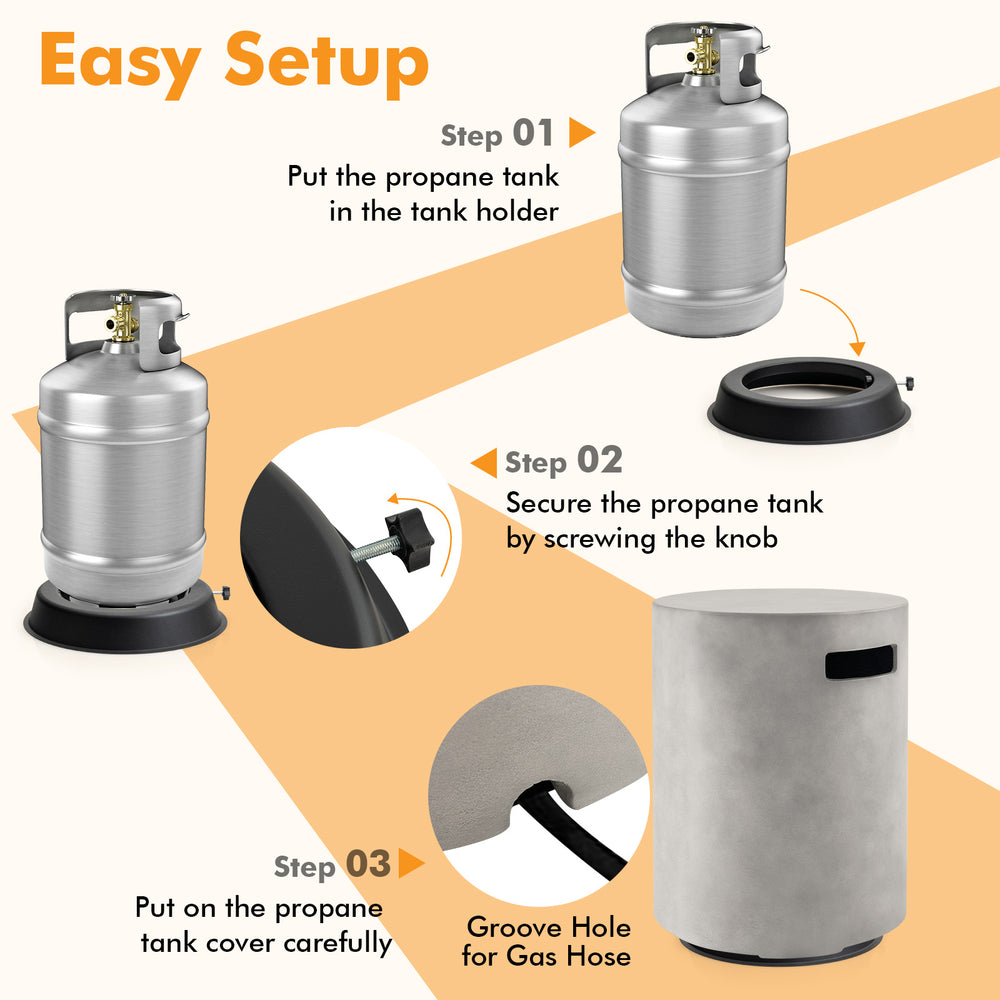 Easy Setup

Step 01
Put the propane tank in the tank holder

Step 02
Secure the propane tank by screwing the knob

Step 03
Put on the propane tank cover carefully

Groove Hole for Gas Hose