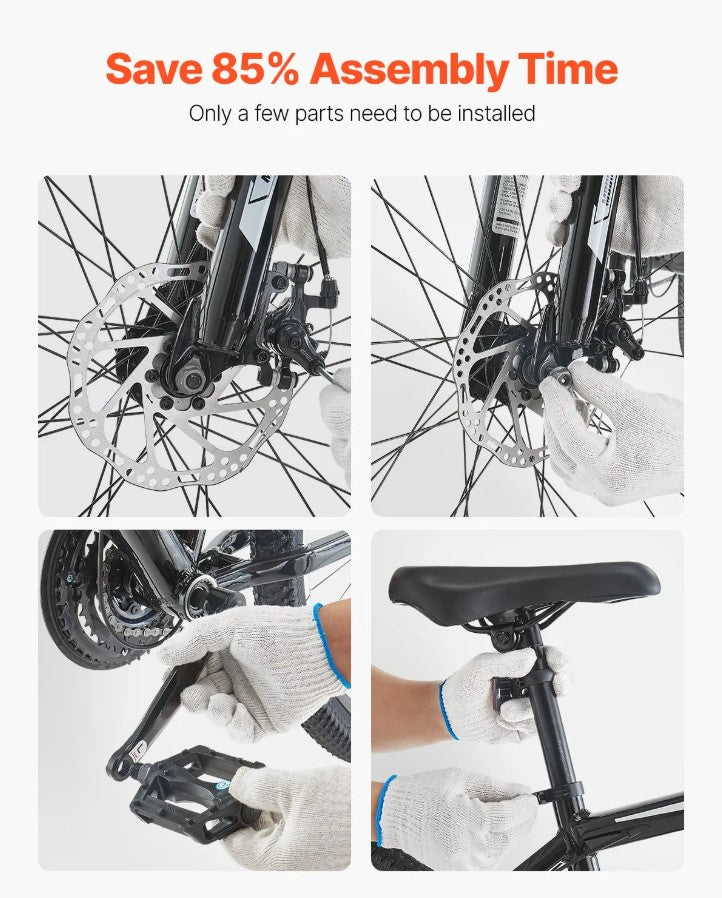 Save 85% Assembly Time

Only a few parts need to be installed