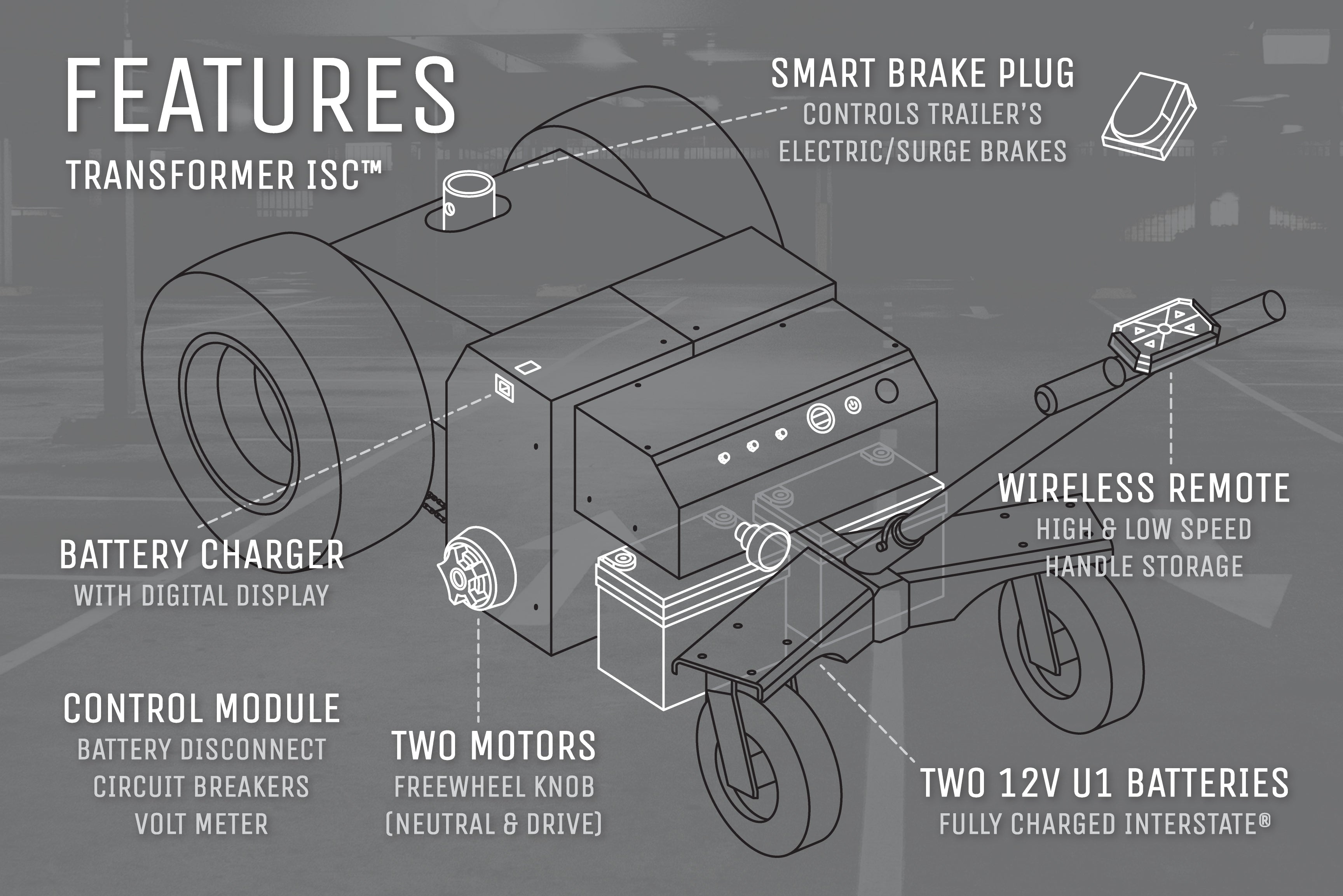 FEATURES
TRANSFORMER ISC™

SMART BRAKE PLUG
CONTROLS TRAILER'S ELECTRIC/SURGE BRAKES

WIRELESS REMOTE
HIGH & LOW SPEED
HANDLE STORAGE

BATTERY CHARGER
WITH DIGITAL DISPLAY

CONTROL MODULE
BATTERY DISCONNECT
CIRCUIT BREAKERS
VOLT METER

TWO MOTORS
FREEWHEEL KNOB
(NEUTRAL & DRIVE)

TWO 12V U1 BATTERIES
FULLY CHARGED INTERSTATE®