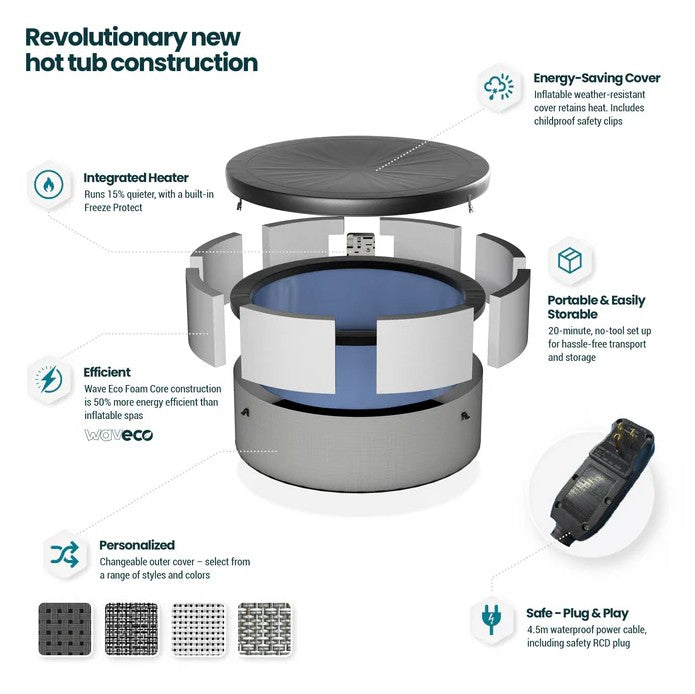 Revolutionary new hot tub construction

Energy-Saving Cover
Inflatable weather-resistant cover retains heat. Includes childproof safety clips

Integrated Heater
Runs 15% quieter, with a built-in Freeze Protect

Portable & Easily Storable
20-minute, no-tool set up for hassle-free transport and storage

Efficient
Wave Eco Foam Core construction is 50% more energy efficient than inflatable spas

waveco

Personalized
Changeable outer cover – select from a range of styles and colors

Safe - Plug & Play
4.5m waterproof power cable, including safety RCD plug