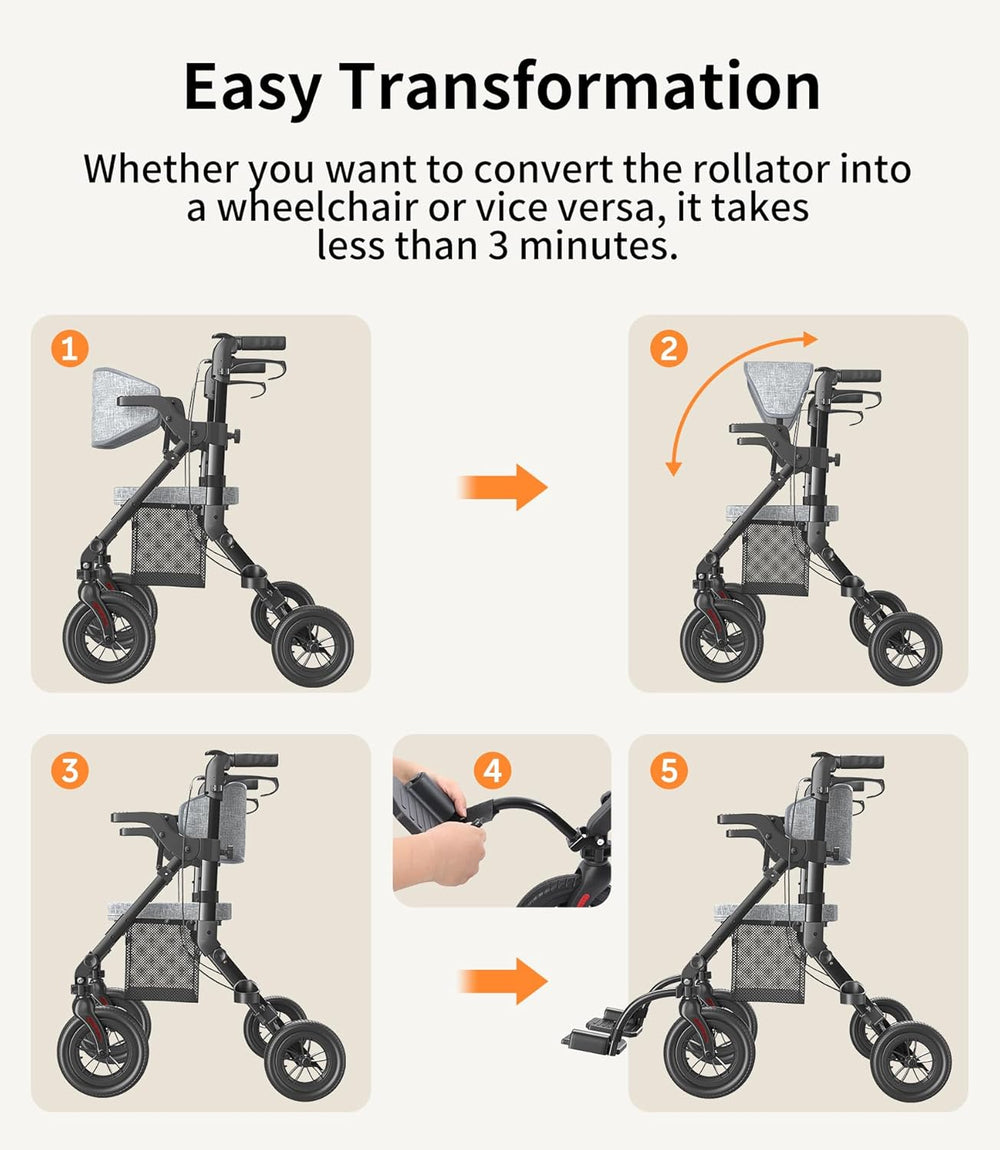 Easy Transformation

Whether you want to convert the rollator into a wheelchair or vice versa, it takes less than 3 minutes.

1

2

3

4

5