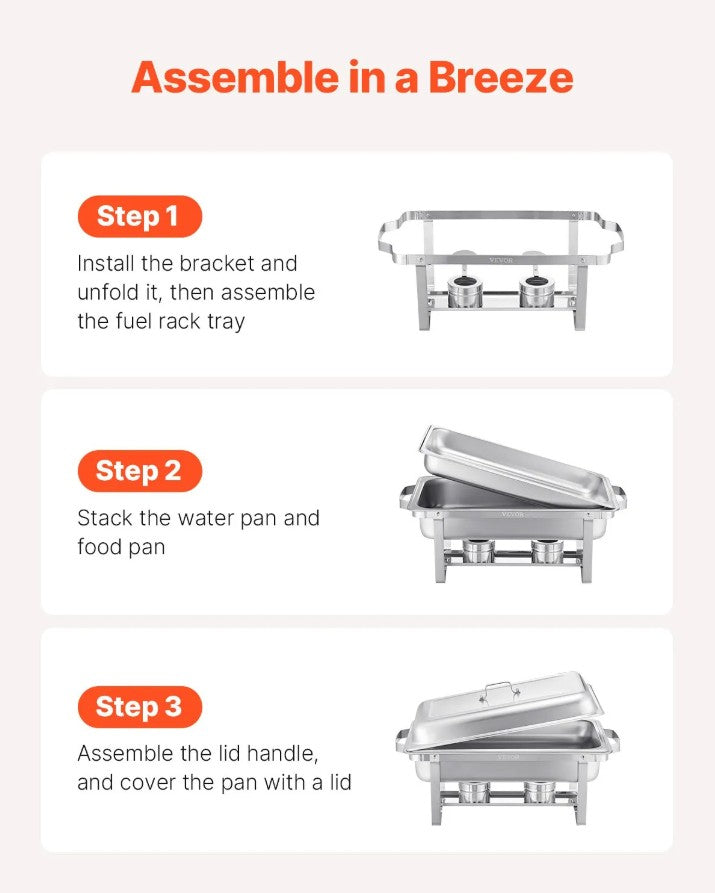 Assemble in a Breeze

Step 1

Install the bracket and unfold it, then assemble the fuel rack tray

VEVOR

Step 2

Stack the water pan and food pan

VEVOR

Step 3

Assemble the lid handle, and cover the pan with a lid

VEVOR