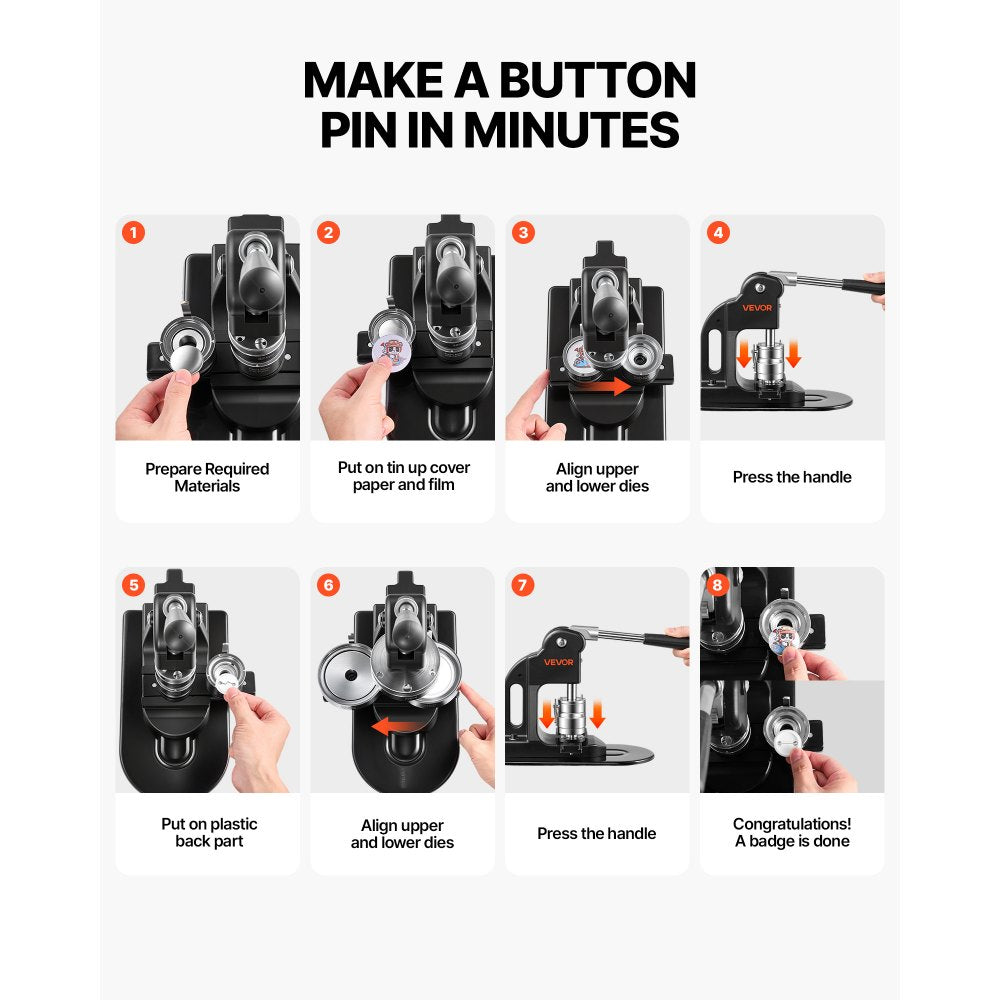 MAKE A BUTTON PIN IN MINUTES

1
Prepare Required Materials

2
Put on tin up cover paper and film

3
Align upper and lower dies

4
VEVOR
Press the handle

5
Put on plastic back part

6
Align upper and lower dies

7
VEVOR
Press the handle

8
Congratulations! A badge is done