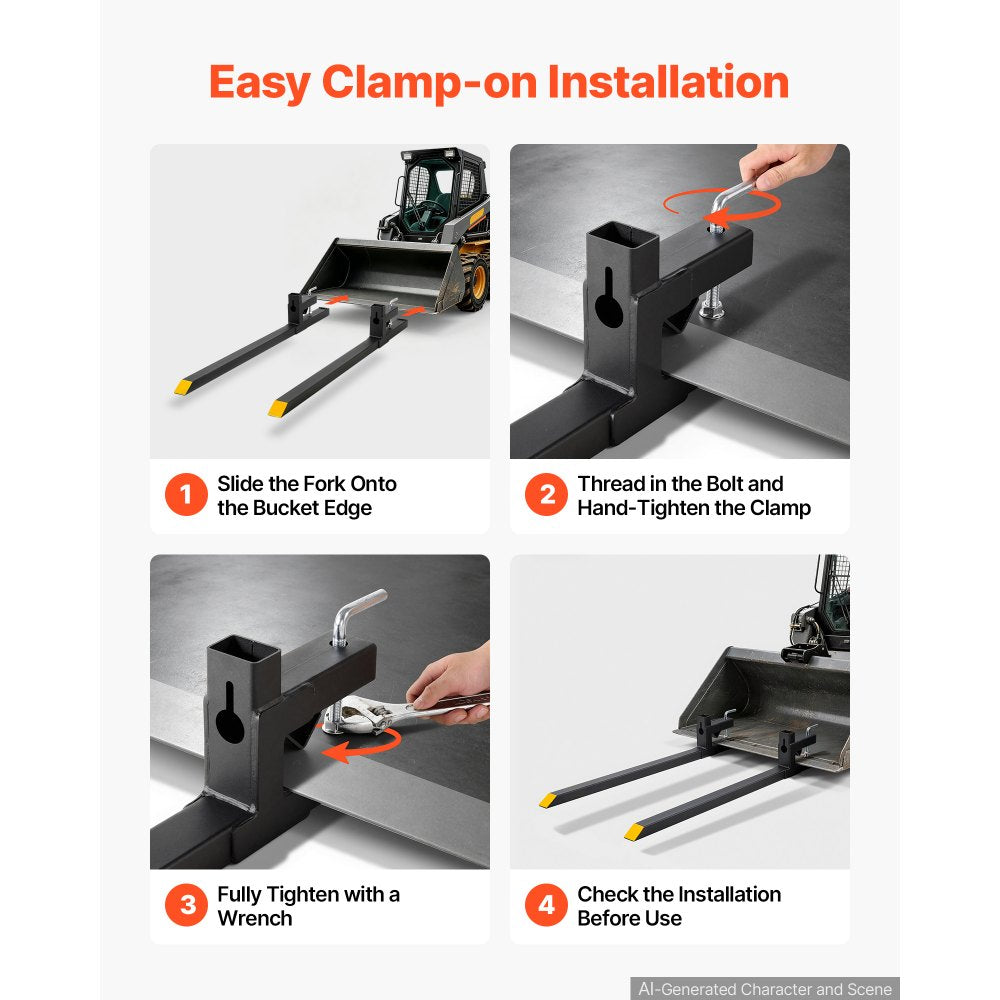 Easy Clamp-on Installation

1 Slide the Fork Onto the Bucket Edge

2 Thread in the Bolt and Hand-Tighten the Clamp

3 Fully Tighten with a Wrench

4 Check the Installation Before Use

AI-Generated Character and Scene