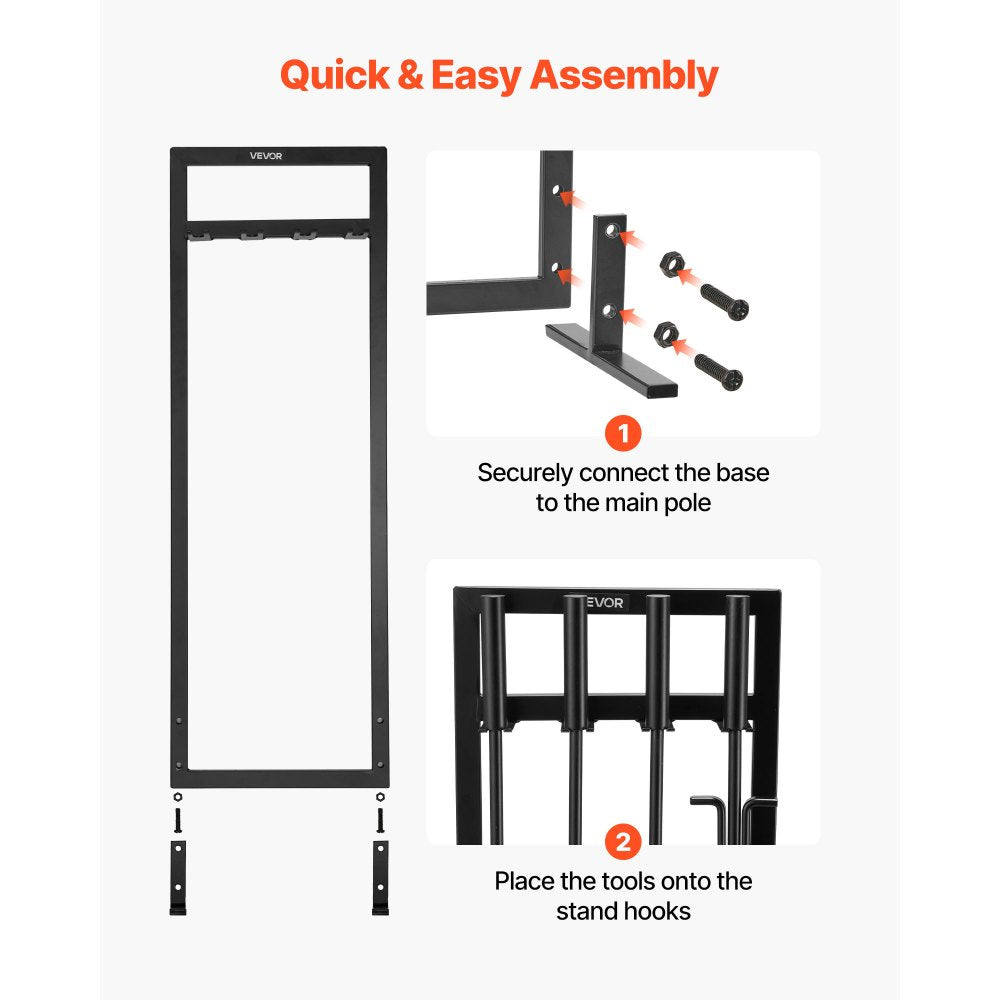 Quick & Easy Assembly

VEVOR

1

Securely connect the base to the main pole

VEVOR

2

Place the tools onto the stand hooks