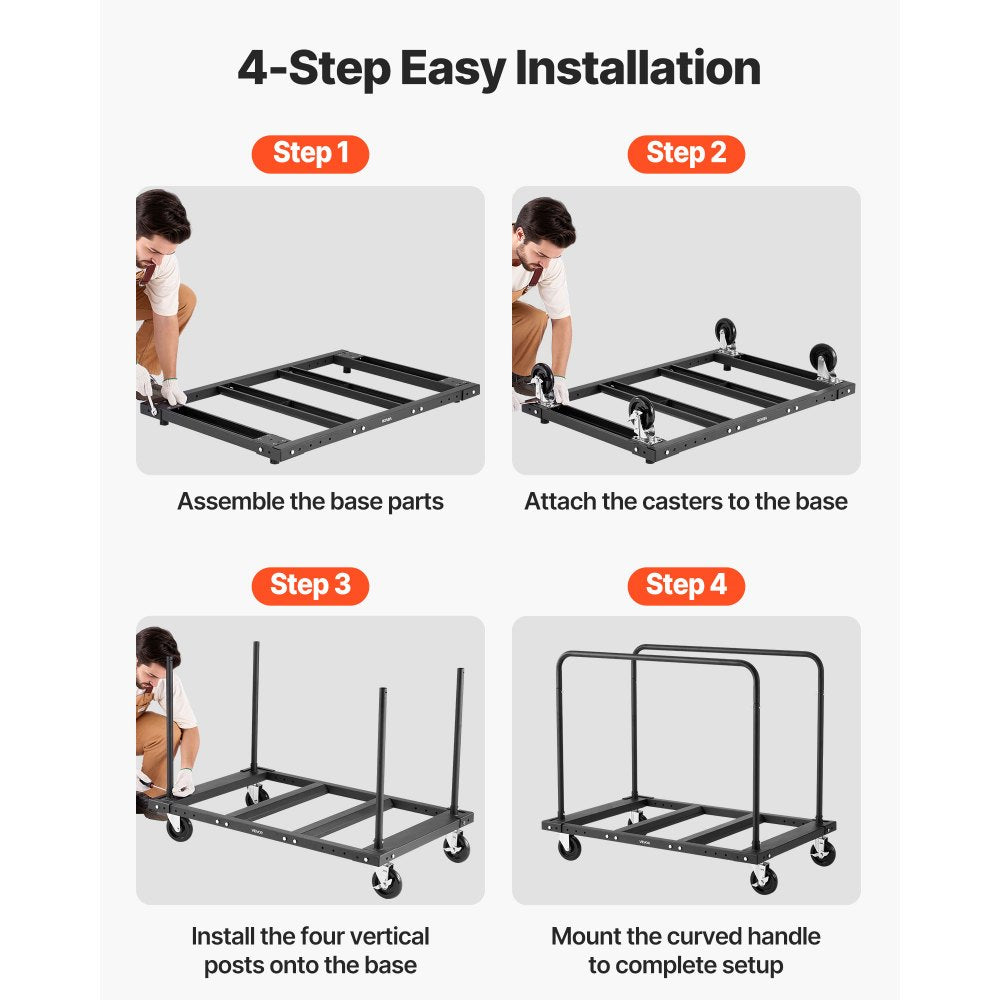 4-Step Easy Installation

Step 1

Assemble the base parts

Step 2

Attach the casters to the base

Step 3

Install the four vertical posts onto the base

Step 4

Mount the curved handle to complete setup