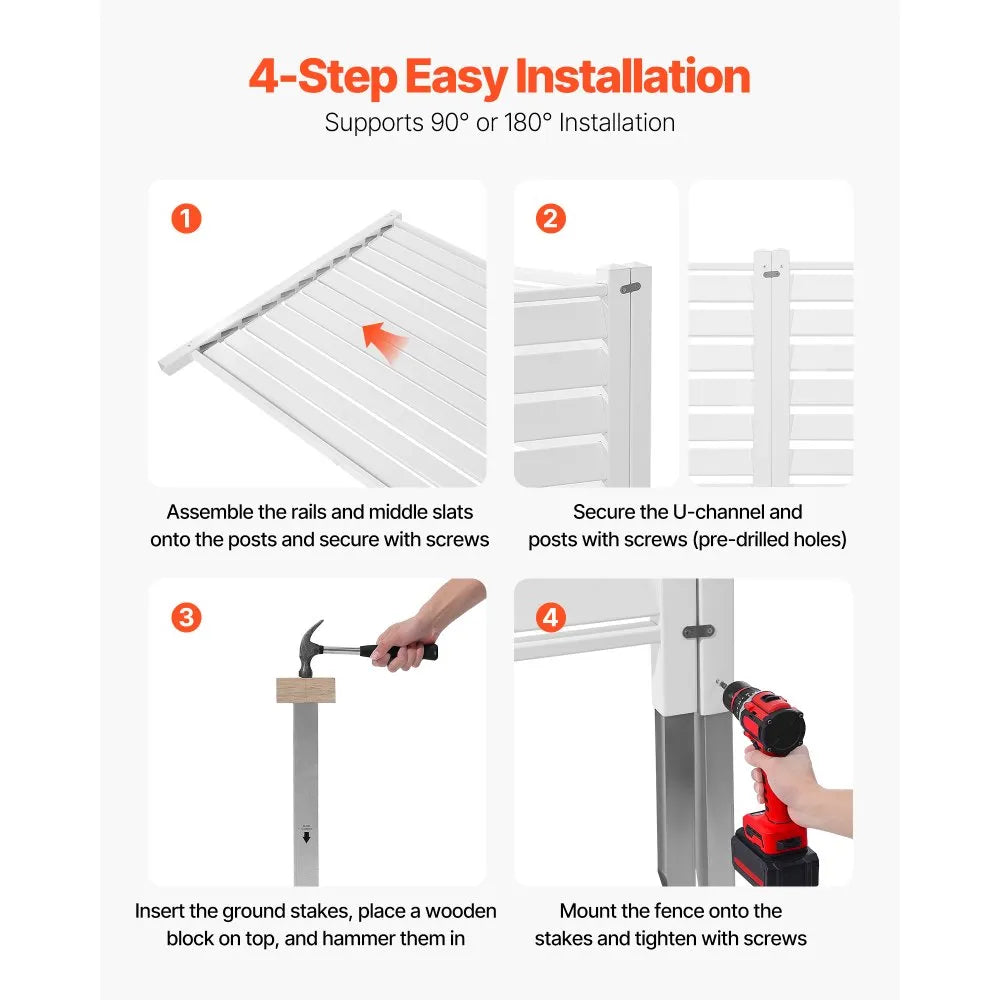 4-Step Easy Installation

Supports 90° or 180° Installation

1

Assemble the rails and middle slats onto the posts and secure with screws

2

Secure the U-channel and posts with screws (pre-drilled holes)

3

Insert the ground stakes, place a wooden block on top, and hammer them in

4

Mount the fence onto the stakes and tighten with screws