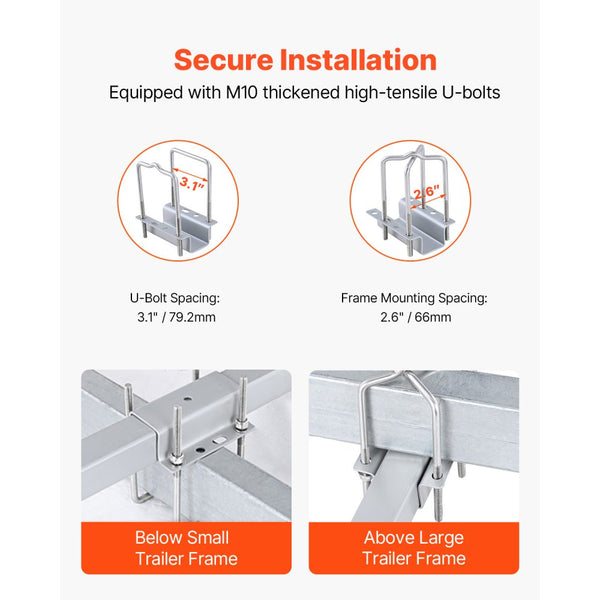 Secure Installation

Equipped with M10 thickened high-tensile U-bolts

3.1"

2.6"

U-Bolt Spacing:
3.1" / 79.2mm

Frame Mounting Spacing:
2.6" / 66mm

Below Small Trailer Frame

Above Large Trailer Frame