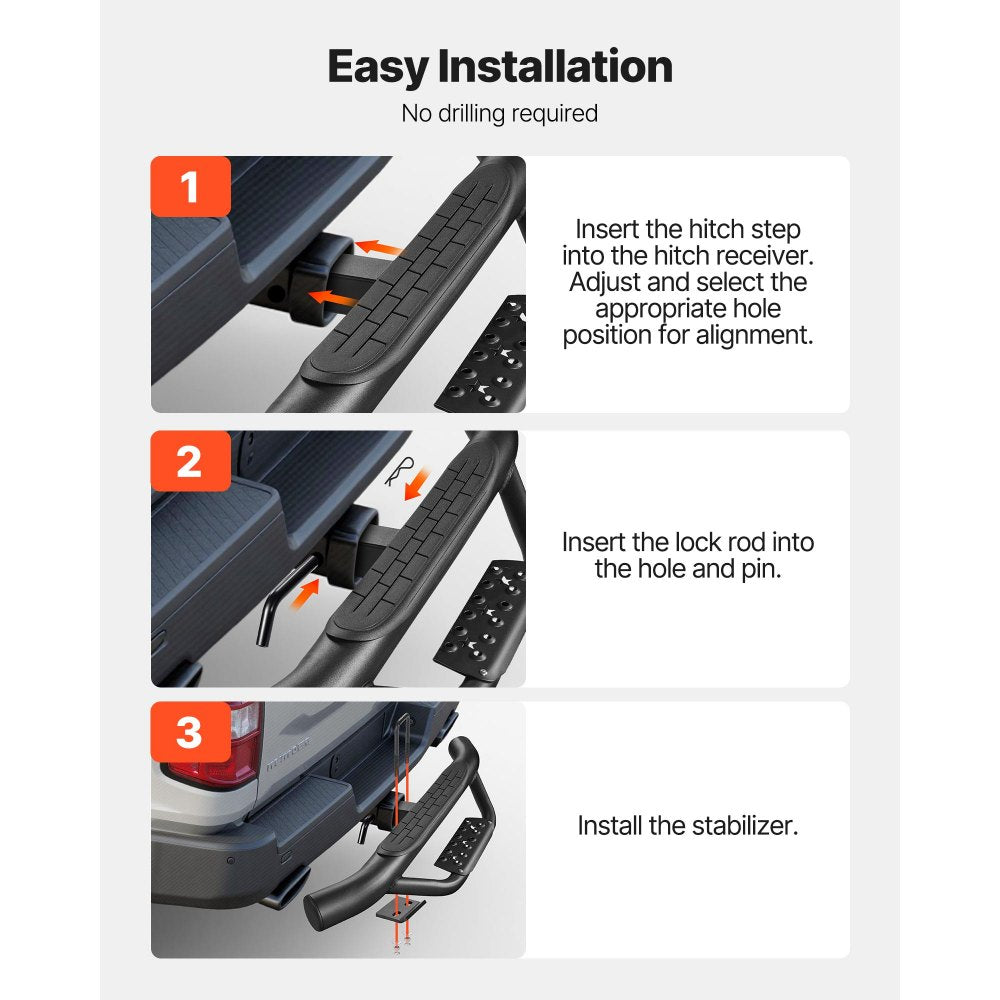 Easy Installation
No drilling required

1
Insert the hitch step into the hitch receiver. Adjust and select the appropriate hole position for alignment.

2
Insert the lock rod into the hole and pin.

3
Install the stabilizer.