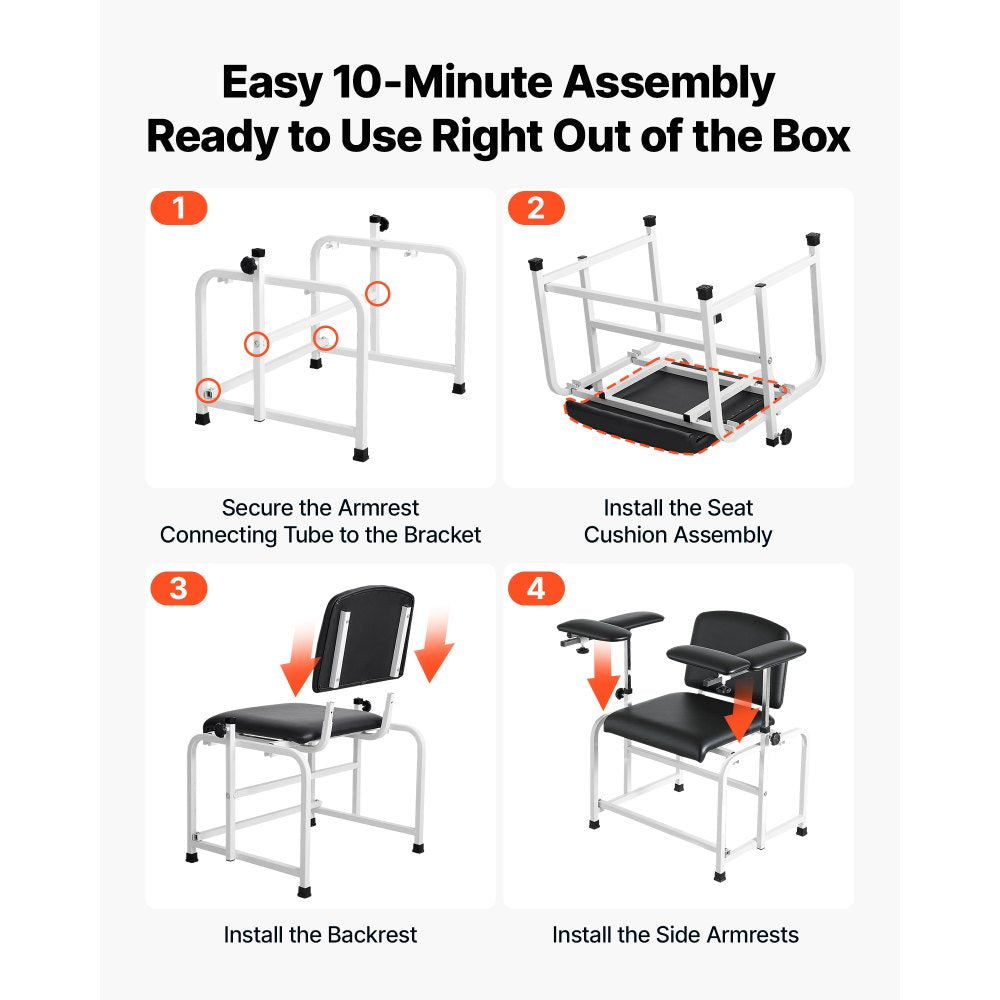 Easy 10-Minute Assembly
Ready to Use Right Out of the Box

1

Secure the Armrest Connecting Tube to the Bracket

2

Install the Seat Cushion Assembly

3

Install the Backrest

4

Install the Side Armrests