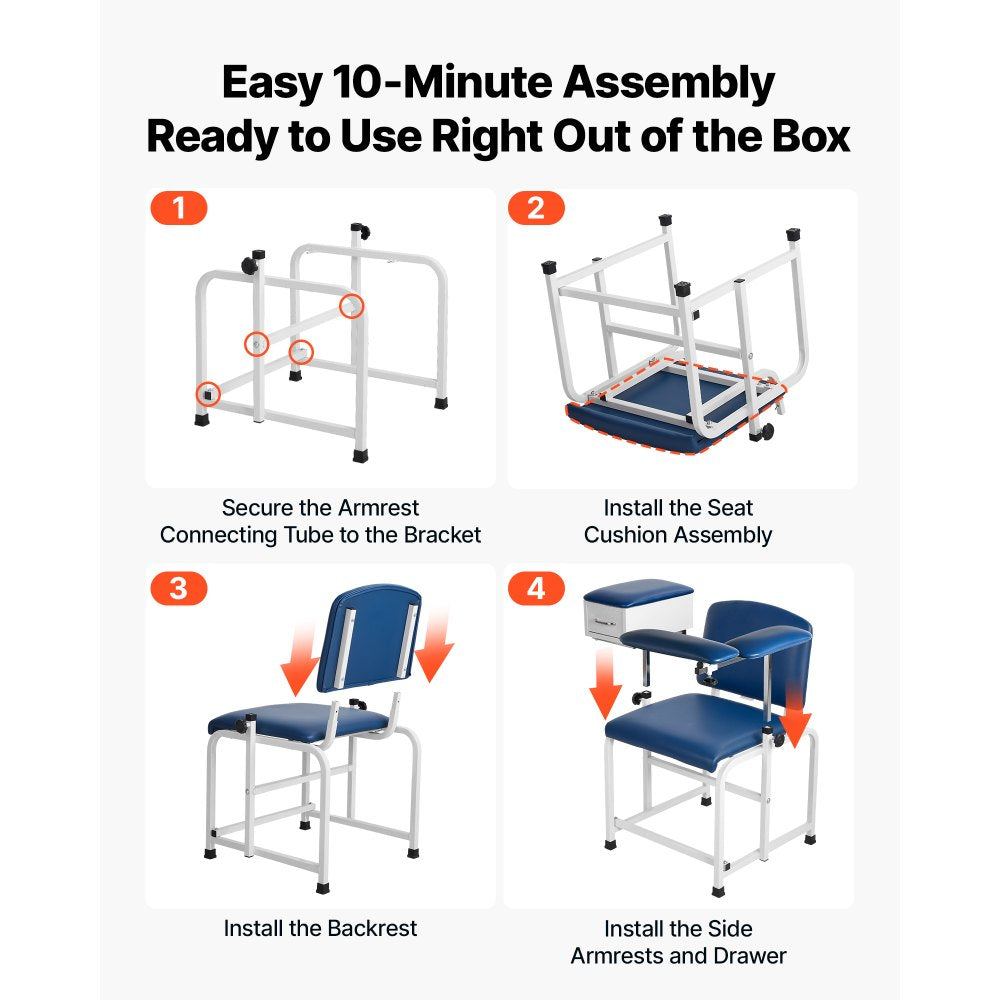 Easy 10-Minute Assembly
Ready to Use Right Out of the Box

1

Secure the Armrest Connecting Tube to the Bracket

2

Install the Seat Cushion Assembly

3

Install the Backrest

4

Install the Side Armrests and Drawer