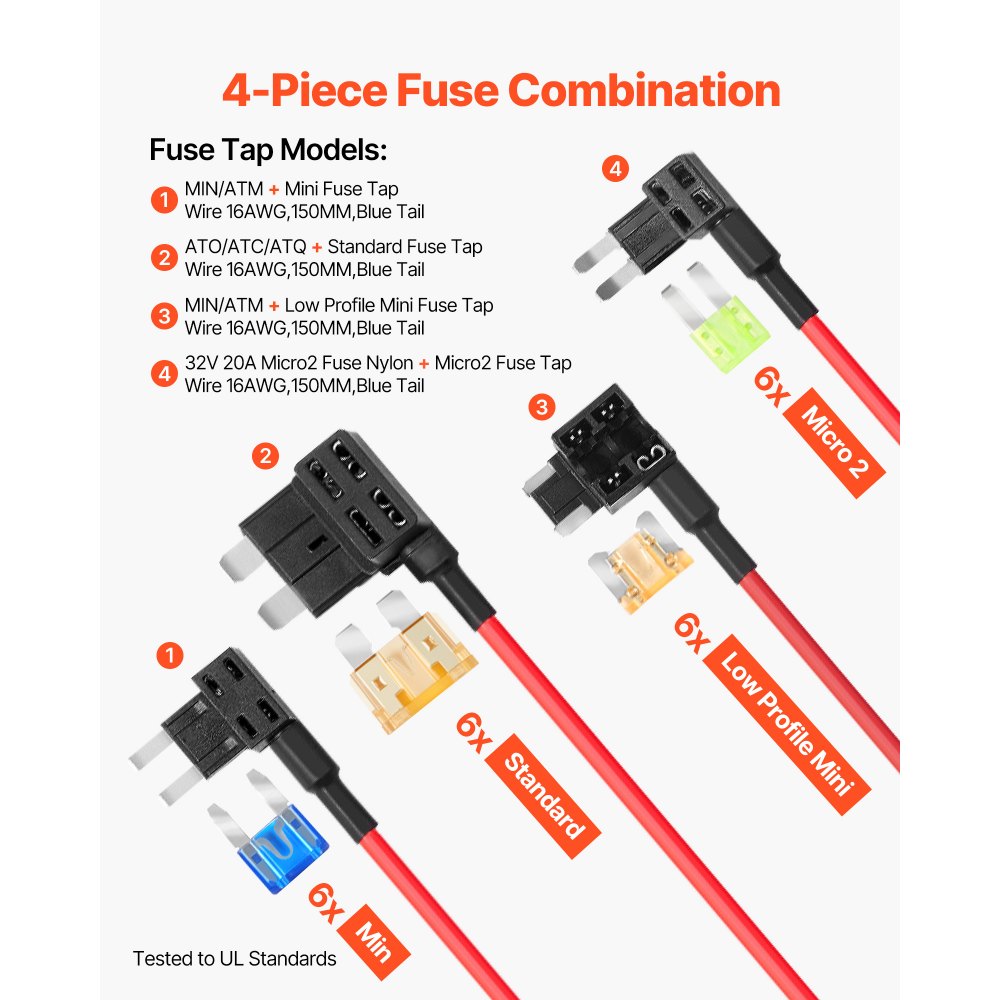 4-Piece Fuse Combination

Fuse Tap Models:

1 MIN/ATM + Mini Fuse Tap
Wire 16AWG,150MM,Blue Tail

2 ATO/ATC/ATQ + Standard Fuse Tap
Wire 16AWG,150MM,Blue Tail

3 MIN/ATM + Low Profile Mini Fuse Tap
Wire 16AWG,150MM,Blue Tail

4 32V 20A Micro2 Fuse Nylon + Micro2 Fuse Tap
Wire 16AWG,150MM,Blue Tail

4

6x Micro 2

3

6x Low Profile Mini

2

6x Standard

1

6x Min

Tested to UL Standards