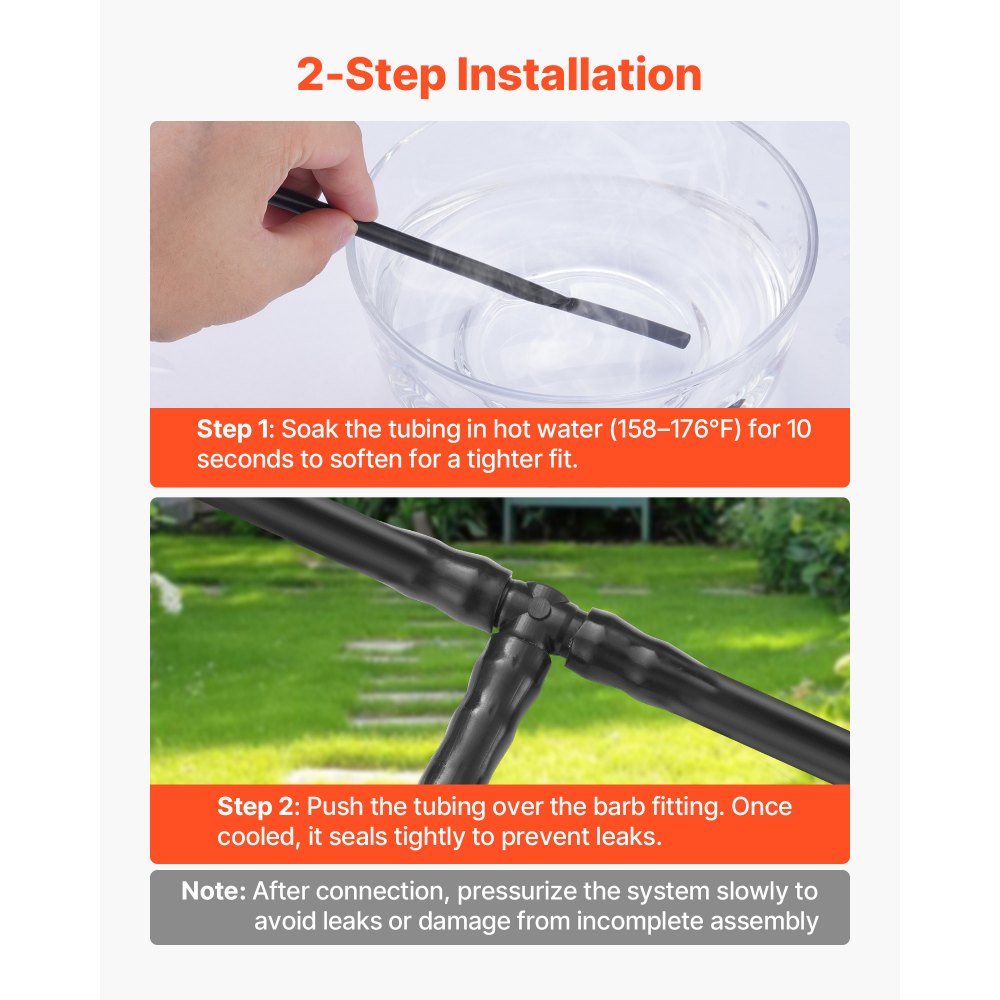 2-Step Installation

Step 1: Soak the tubing in hot water (158–176°F) for 10 seconds to soften for a tighter fit.

Step 2: Push the tubing over the barb fitting. Once cooled, it seals tightly to prevent leaks.

Note: After connection, pressurize the system slowly to avoid leaks or damage from incomplete assembly