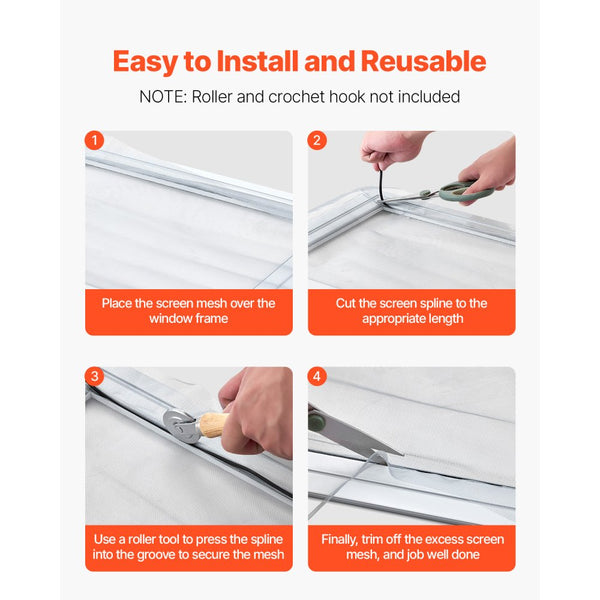 Easy to Install and Reusable

NOTE: Roller and crochet hook not included

1

Place the screen mesh over the window frame

2

Cut the screen spline to the appropriate length

3

Use a roller tool to press the spline into the groove to secure the mesh

4

Finally, trim off the excess screen mesh, and job well done