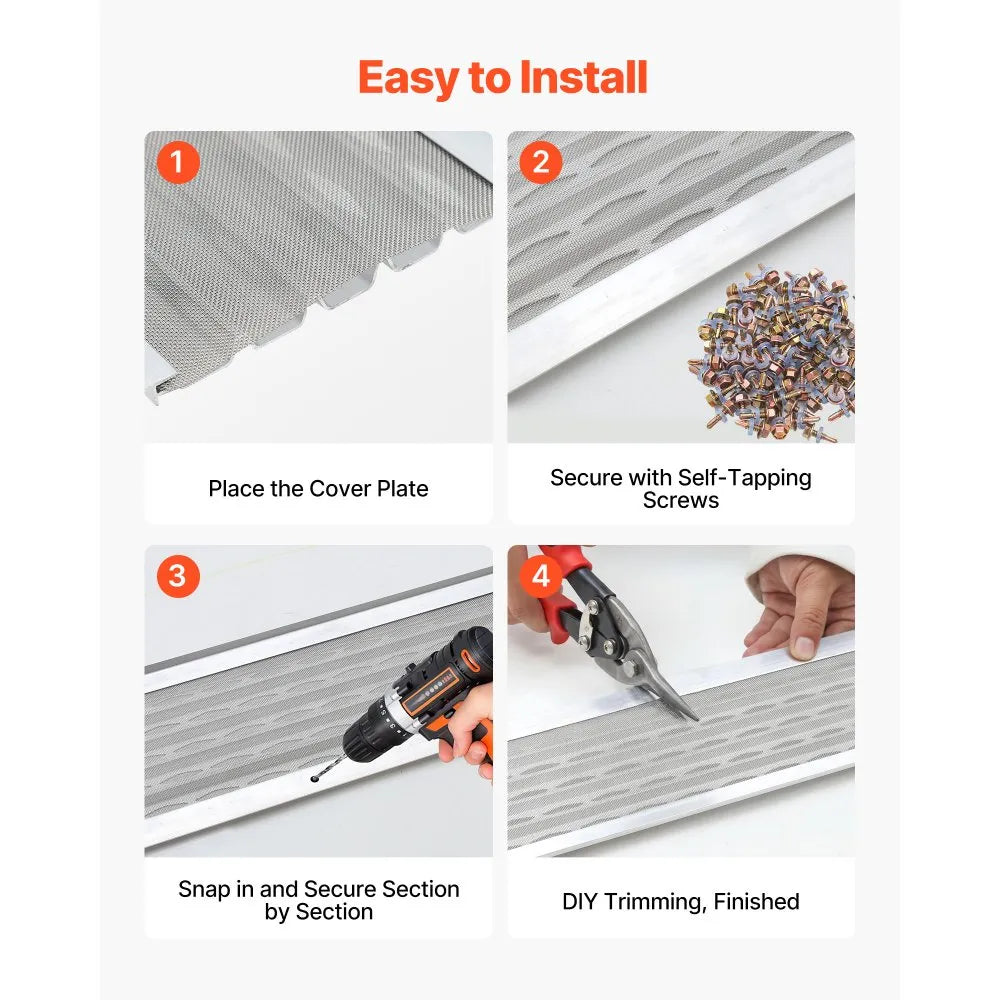 Easy to Install

1

Place the Cover Plate

2

Secure with Self-Tapping Screws

3

Snap in and Secure Section by Section

4

DIY Trimming, Finished