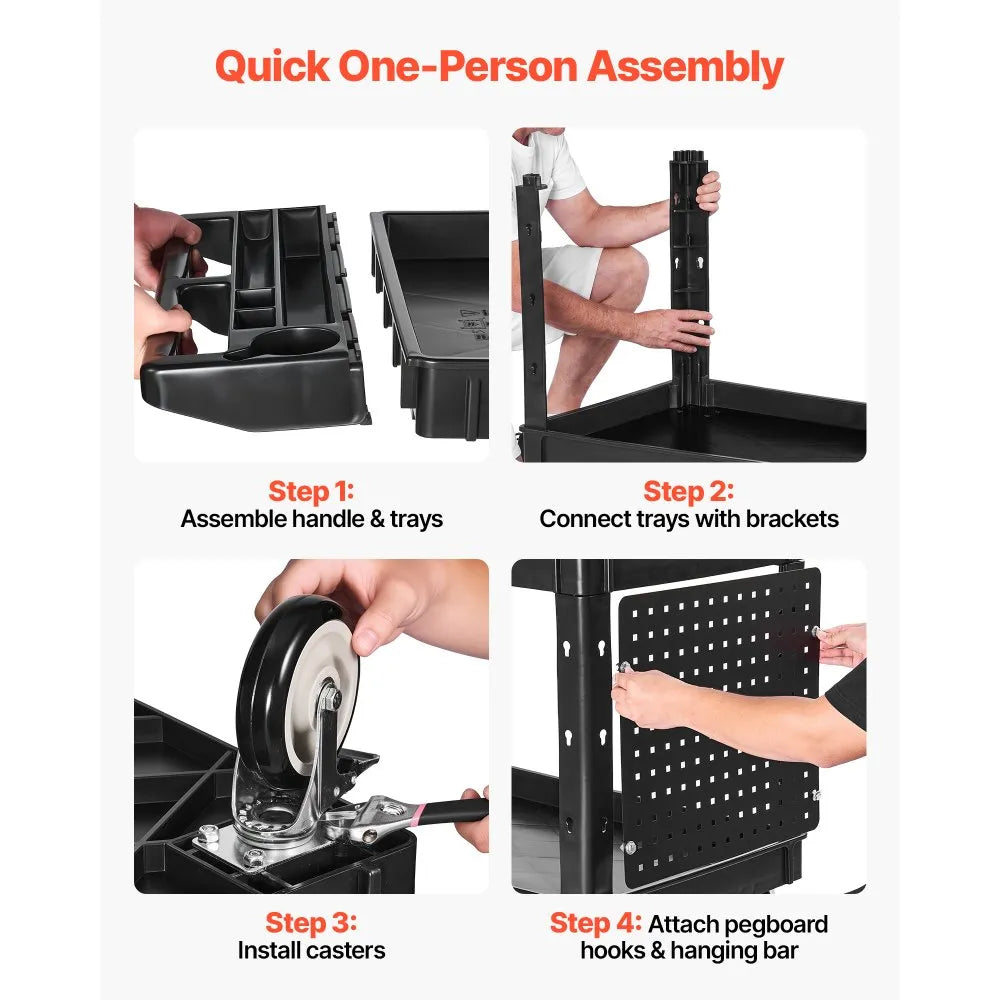 Quick One-Person Assembly

Step 1:
Assemble handle & trays

Step 2:
Connect trays with brackets

Step 3:
Install casters

Step 4: Attach pegboard hooks & hanging bar