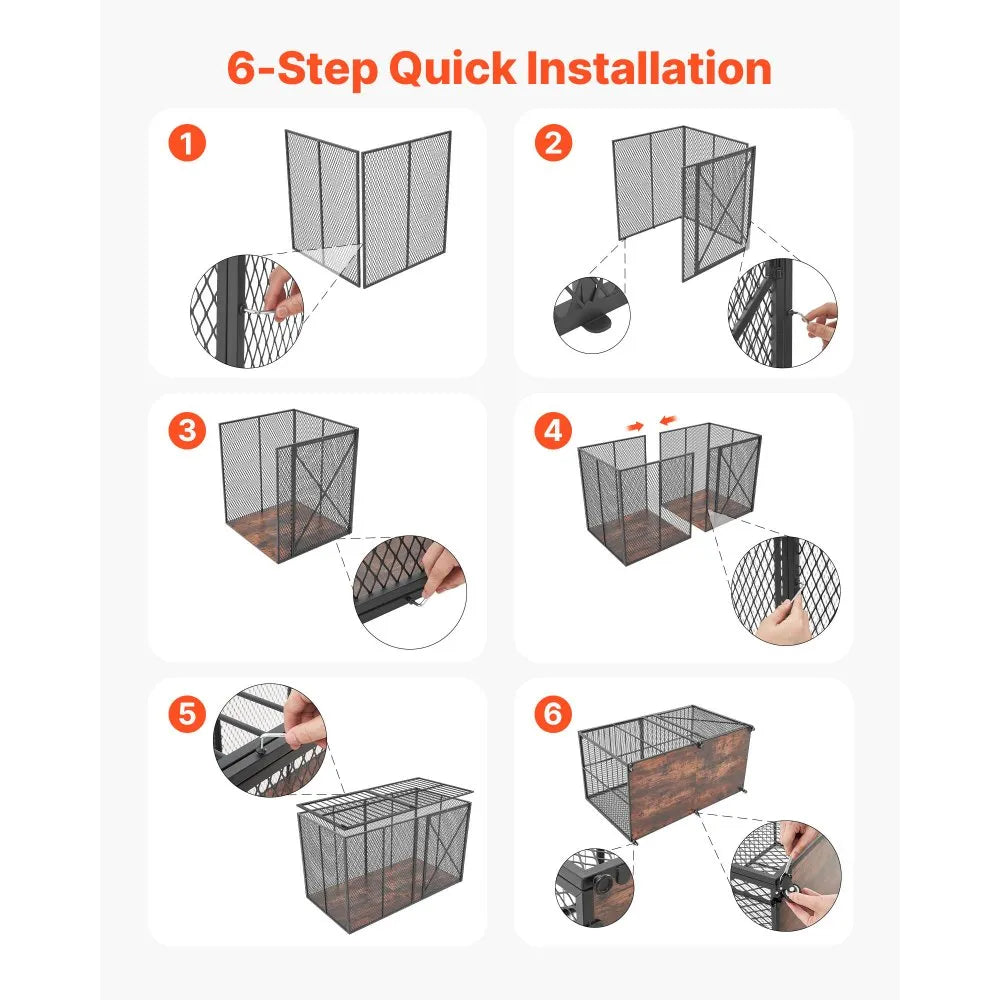 6-Step Quick Installation

1

2

3

4

5

6