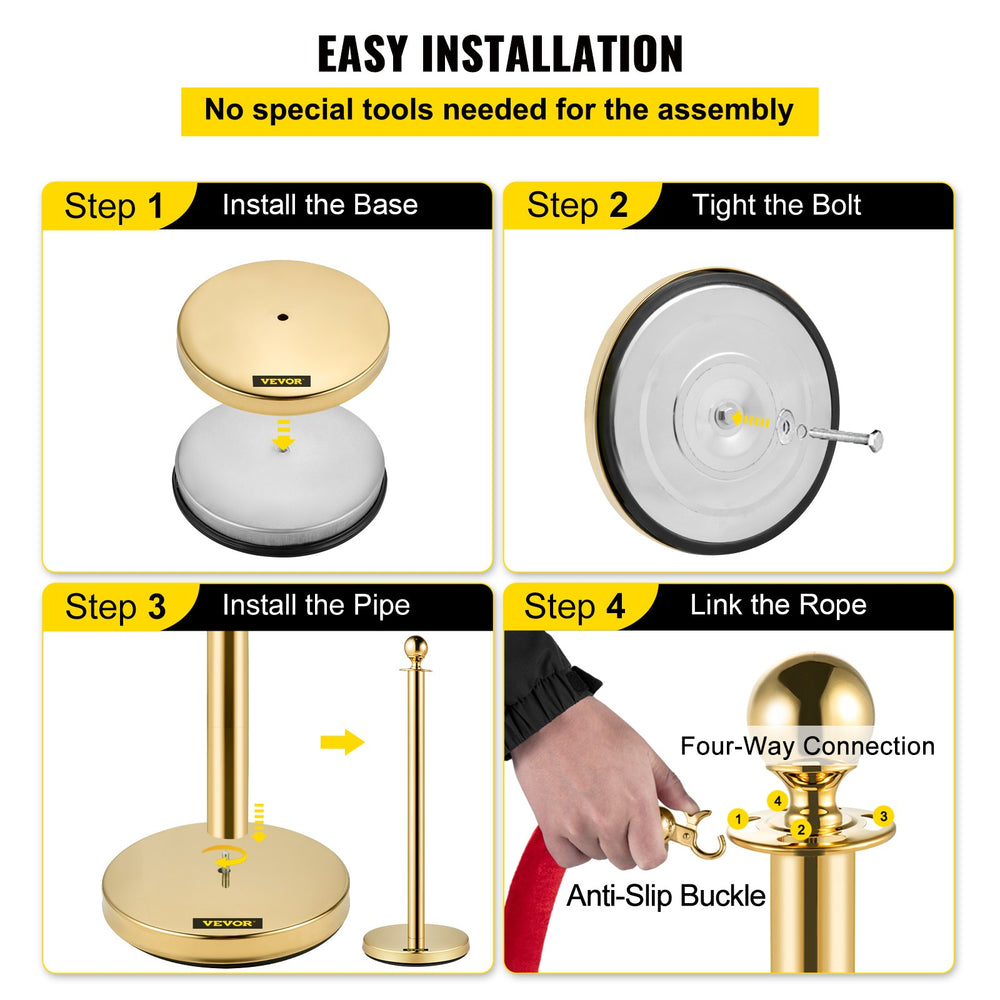 EASY INSTALLATION

No special tools needed for the assembly

Step 1 Install the Base

VEVOR

Step 2 Tight the Bolt

Step 3 Install the Pipe

VEVOR

Step 4 Link the Rope

Four-Way Connection

1 4 2 3

Anti-Slip Buckle