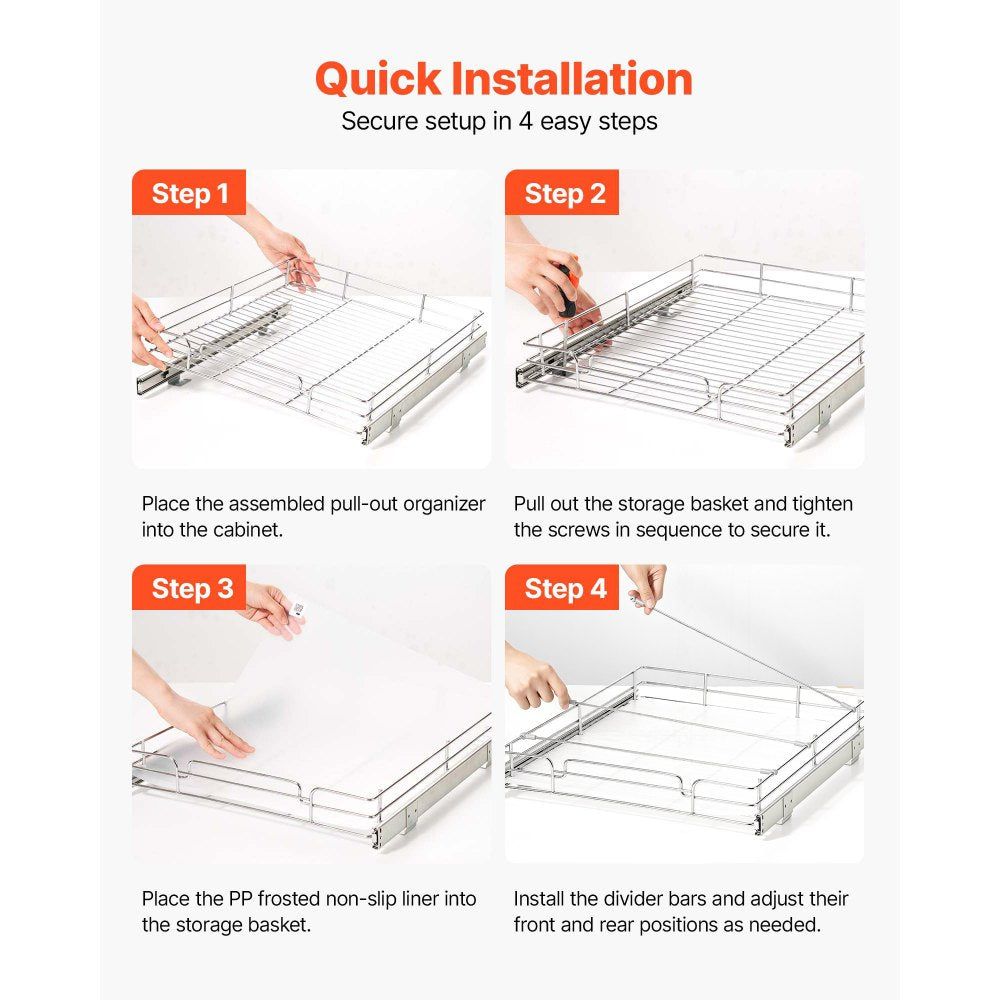 Quick Installation
Secure setup in 4 easy steps

Step 1

Place the assembled pull-out organizer into the cabinet.

Step 2

Pull out the storage basket and tighten the screws in sequence to secure it.

Step 3

Place the PP frosted non-slip liner into the storage basket.

Step 4

Install the divider bars and adjust their front and rear positions as needed.