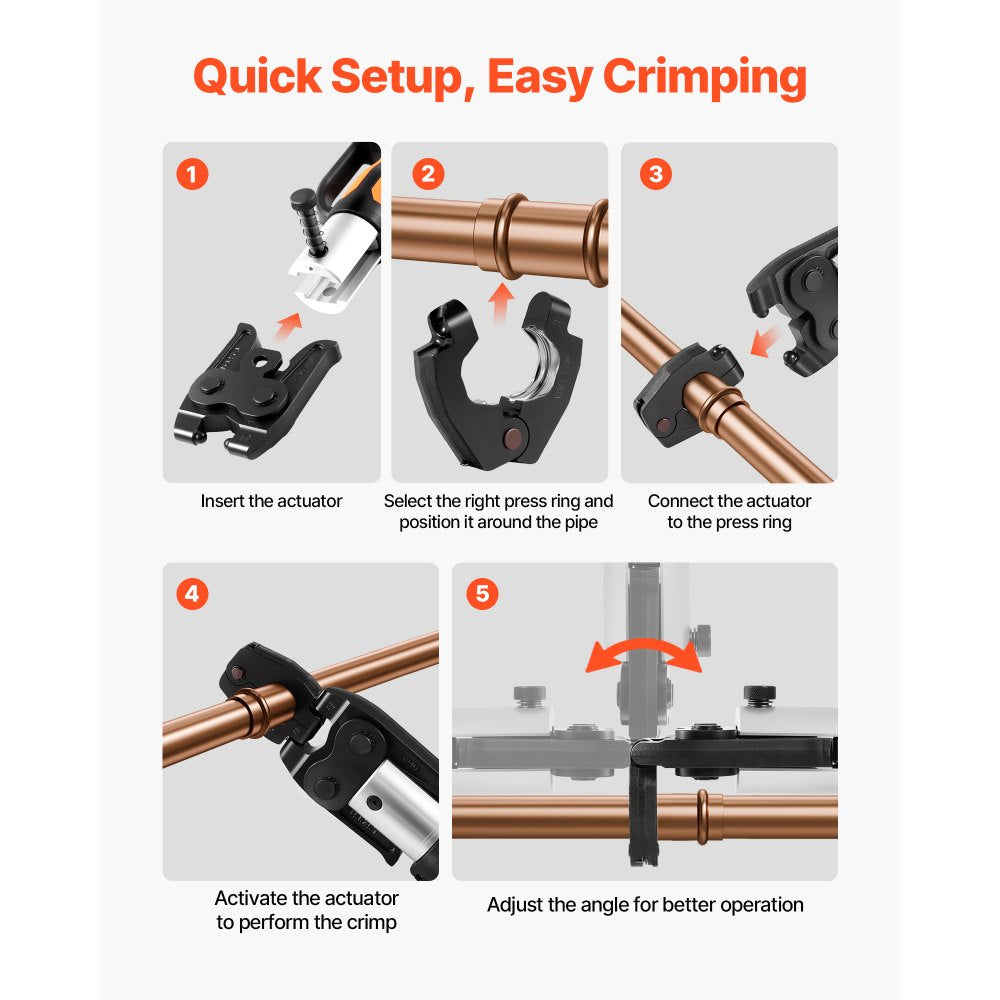 Quick Setup, Easy Crimping

1

Insert the actuator

2

Select the right press ring and position it around the pipe

3

Connect the actuator to the press ring

4

Activate the actuator to perform the crimp

5

Adjust the angle for better operation