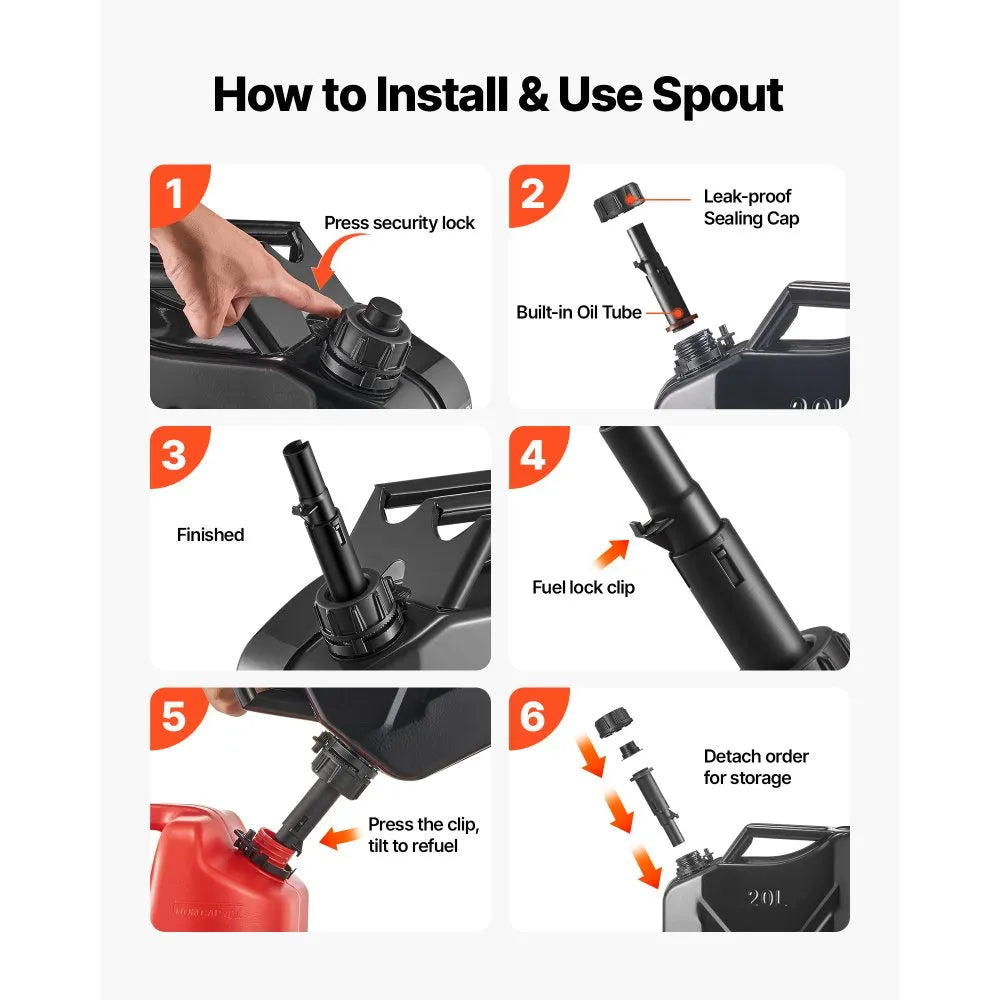 How to Install & Use Spout

1

Press security lock

2

Leak-proof Sealing Cap

Built-in Oil Tube

20L

3

Finished

4

Fuel lock clip

5

Press the clip, tilt to refuel

6

Detach order for storage

20L