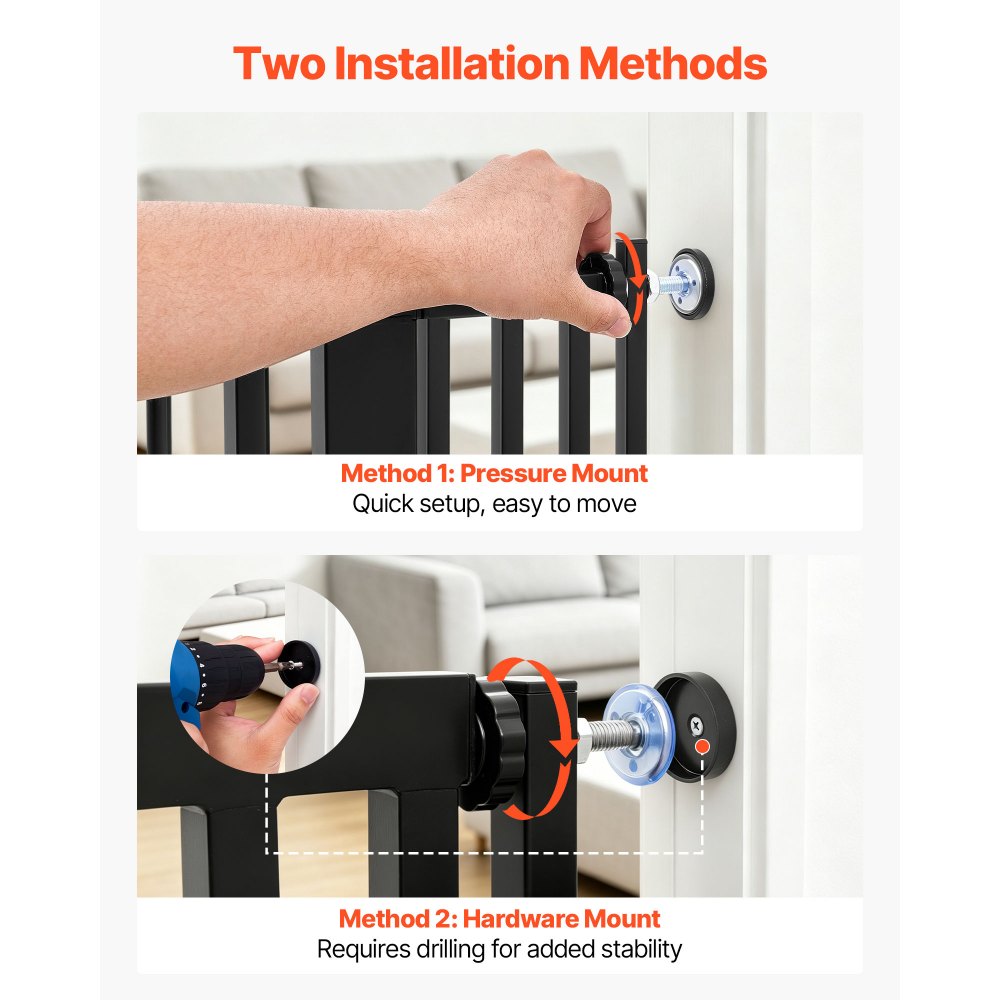 Two Installation Methods

Method 1: Pressure Mount
Quick setup, easy to move

Method 2: Hardware Mount
Requires drilling for added stability