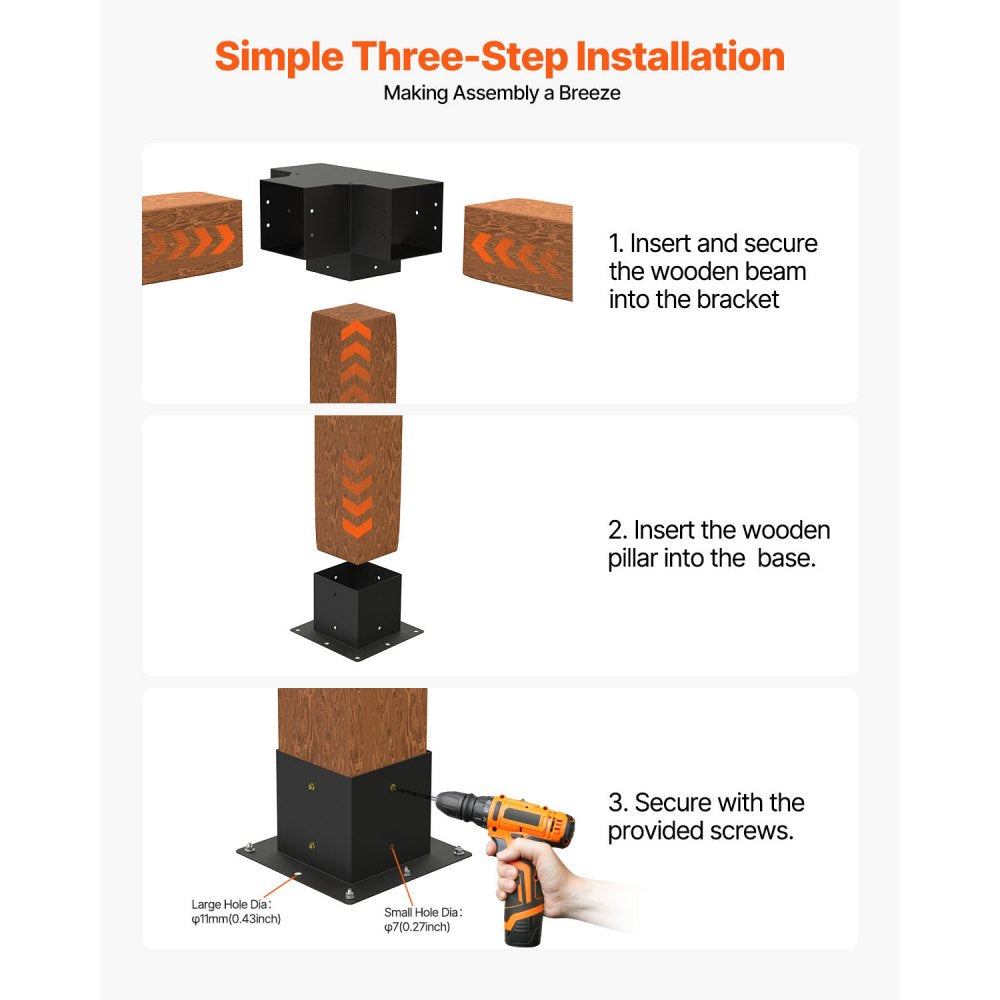 Simple Three-Step Installation

Making Assembly a Breeze

1. Insert and secure the wooden beam into the bracket

2. Insert the wooden pillar into the  base.

3. Secure with the provided screws.

Large Hole Dia:
φ11mm(0.43inch)

Small Hole Dia:
φ7(0.27inch)