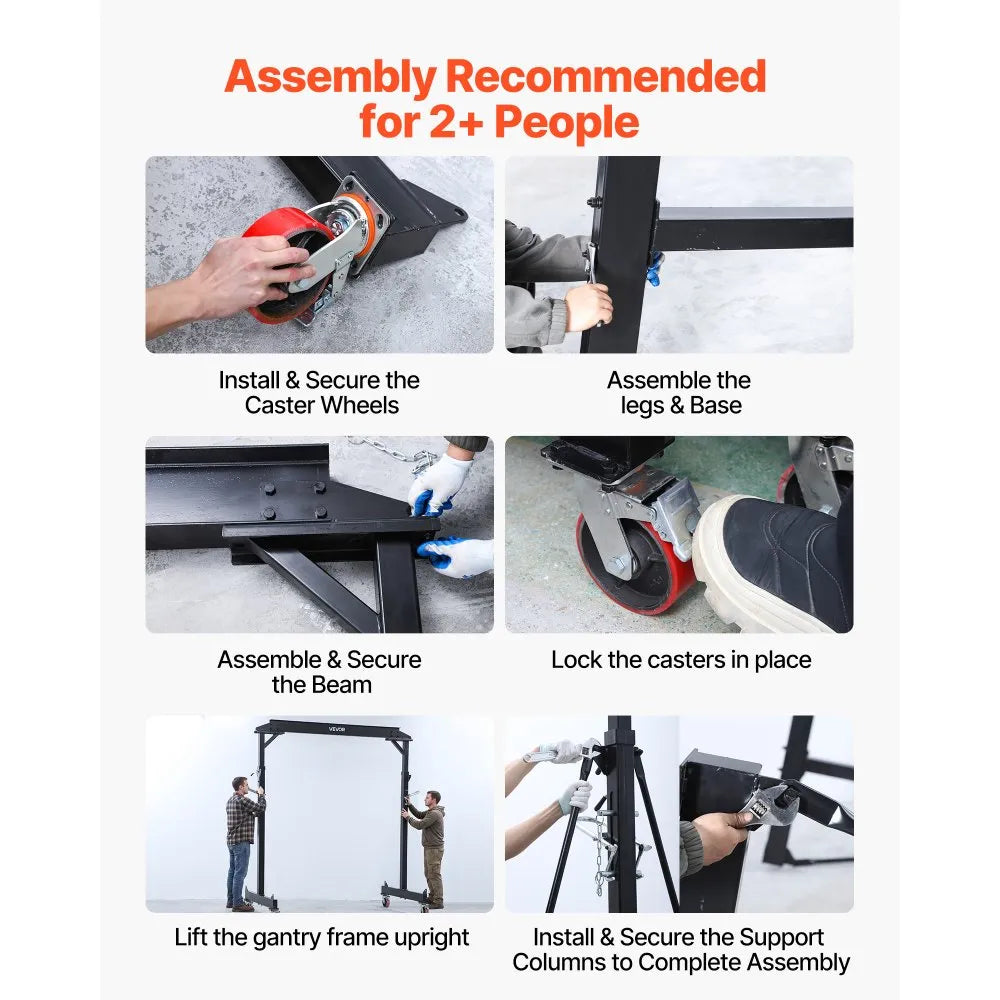 Assembly Recommended for 2+ People

Install & Secure the Caster Wheels

Assemble the legs & Base

Assemble & Secure the Beam

Lock the casters in place

VEVOR

Lift the gantry frame upright

Install & Secure the Support Columns to Complete Assembly