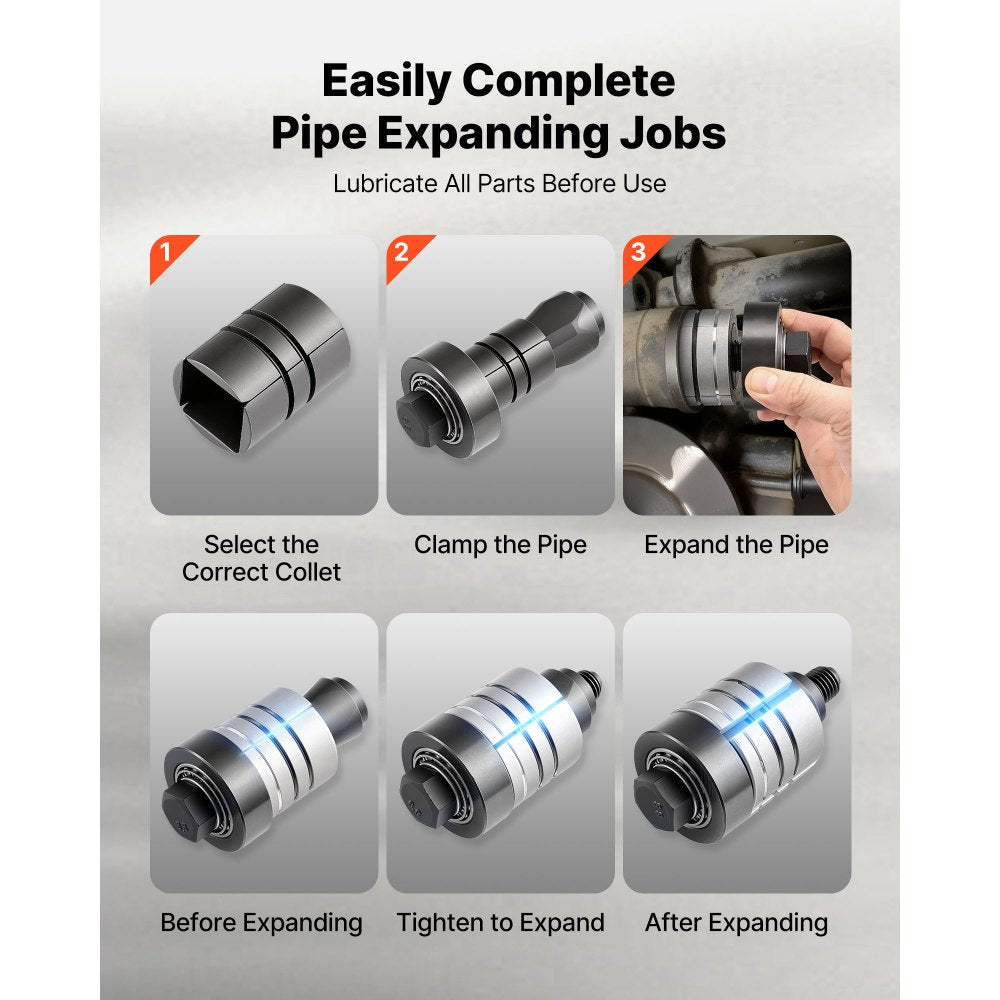 Easily Complete Pipe Expanding Jobs

Lubricate All Parts Before Use

1

Select the Correct Collet

2

Clamp the Pipe

3

Expand the Pipe

Before Expanding

Tighten to Expand

After Expanding