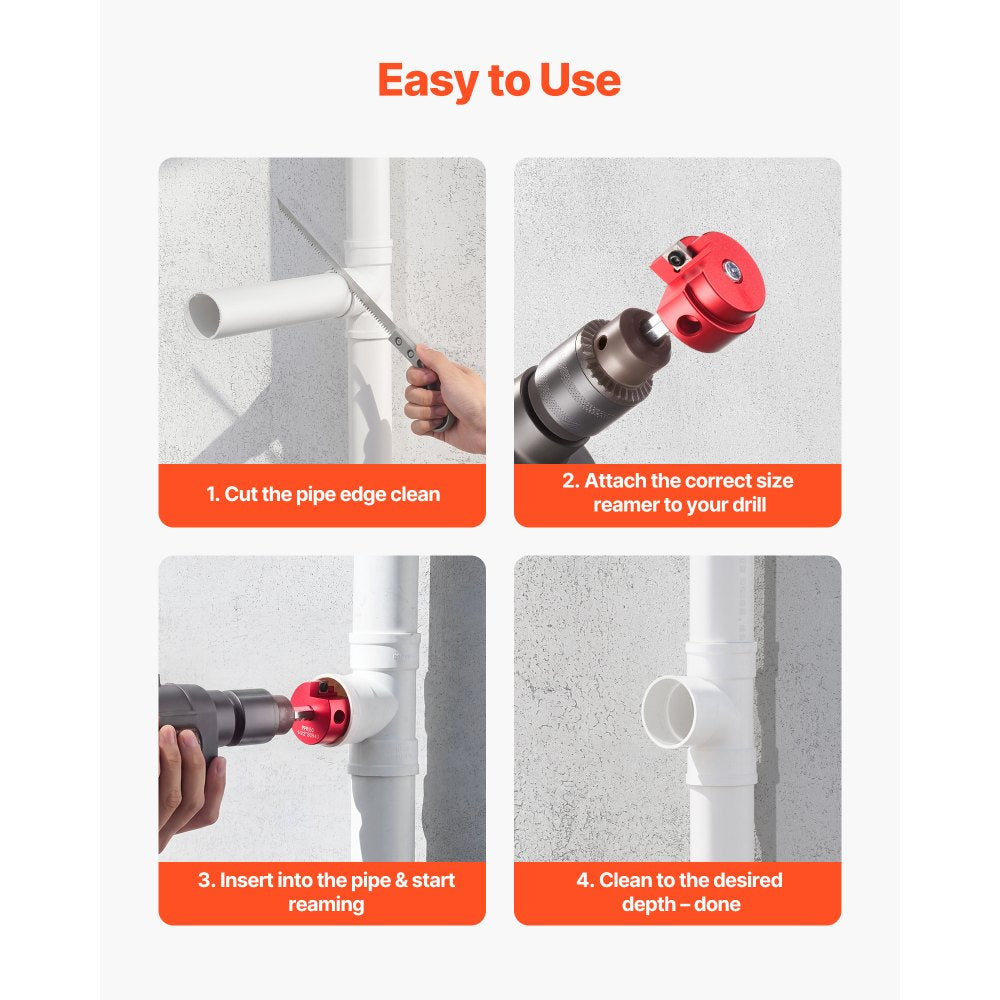 Easy to Use

1. Cut the pipe edge clean

2. Attach the correct size reamer to your drill

3. Insert into the pipe & start reaming

4. Clean to the desired depth – done