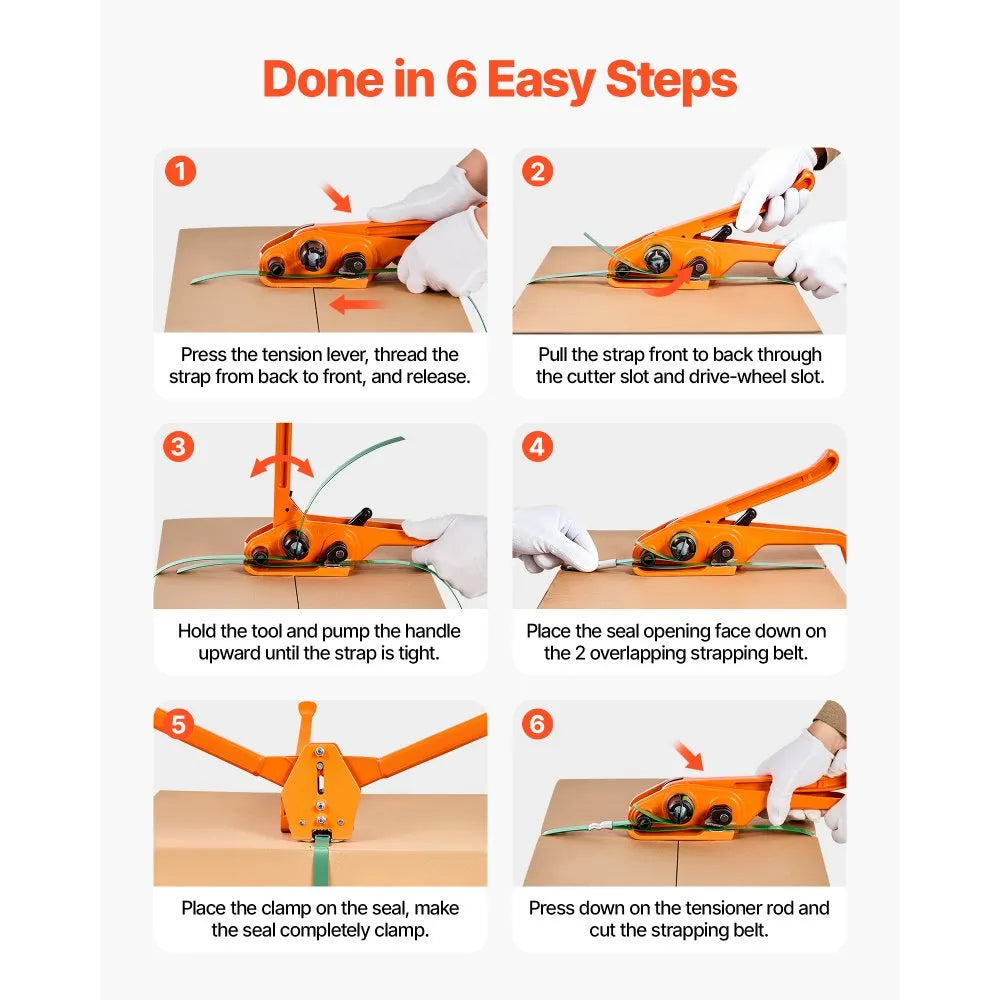 Done in 6 Easy Steps

1

Press the tension lever, thread the strap from back to front, and release.

2

Pull the strap front to back through the cutter slot and drive-wheel slot.

3

Hold the tool and pump the handle upward until the strap is tight.

4

Place the seal opening face down on the 2 overlapping strapping belt.

5

Place the clamp on the seal, make the seal completely clamp.

6

Press down on the tensioner rod and cut the strapping belt.