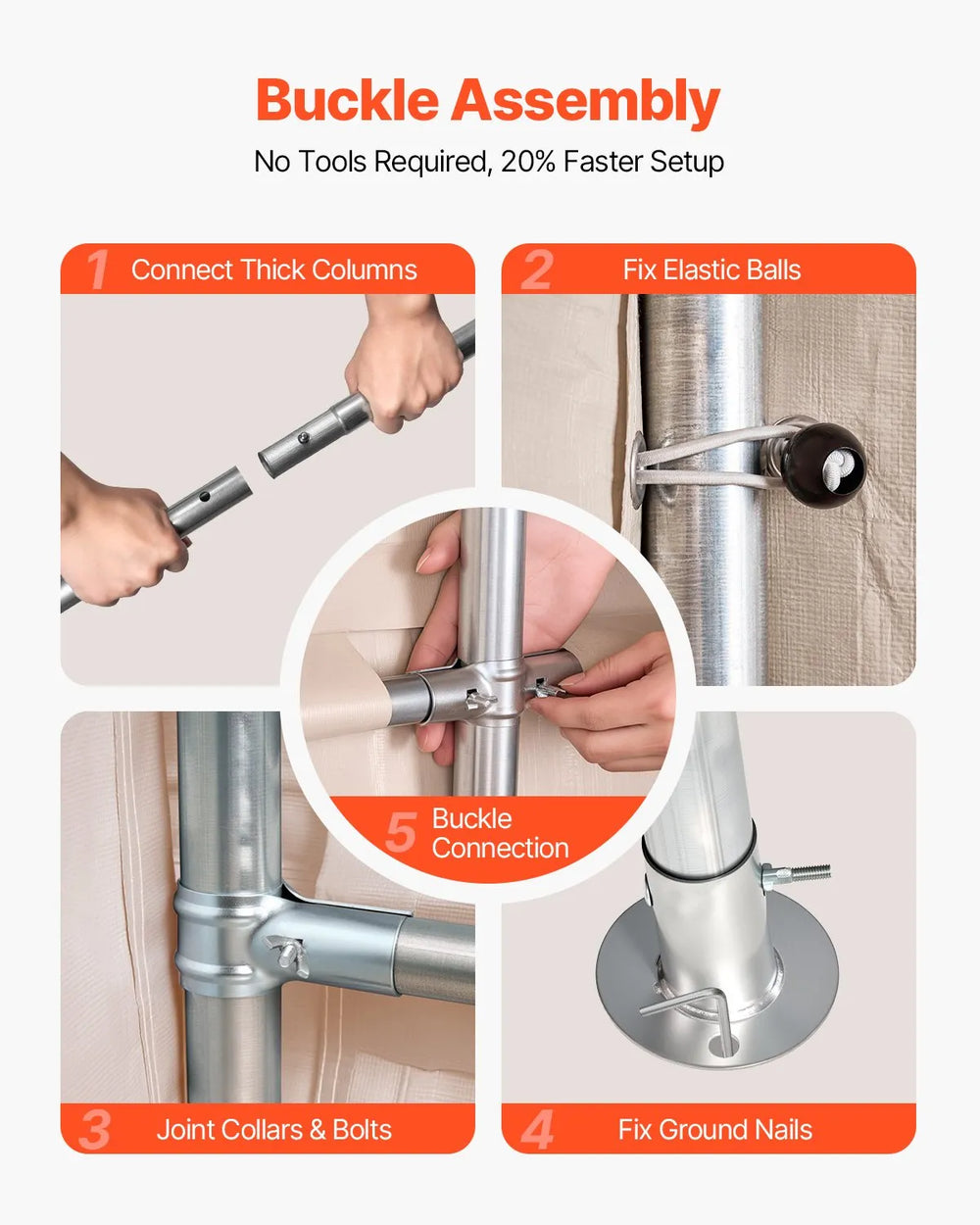 Buckle Assembly

No Tools Required, 20% Faster Setup

1 Connect Thick Columns

2 Fix Elastic Balls

5 Buckle Connection

3 Joint Collars & Bolts

4 Fix Ground Nails