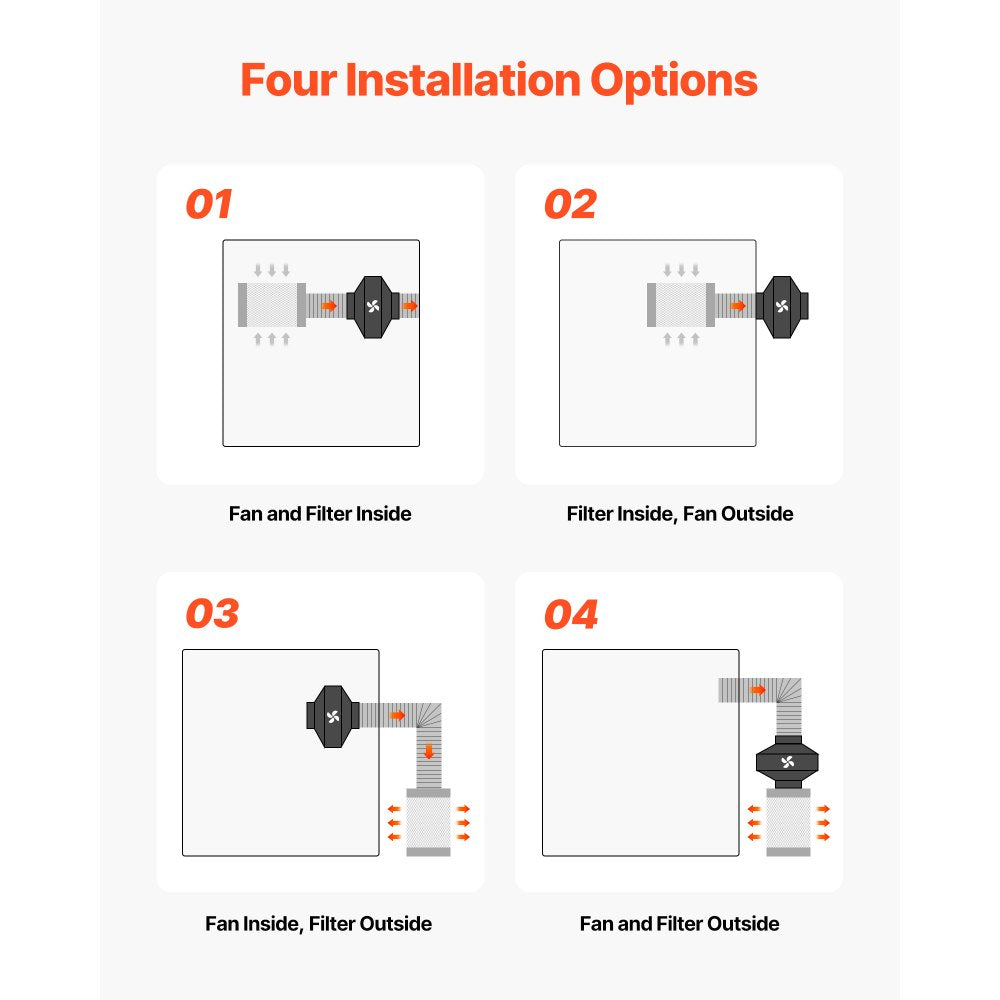 Four Installation Options

01

Fan and Filter Inside

02

Filter Inside, Fan Outside

03

Fan Inside, Filter Outside

04

Fan and Filter Outside